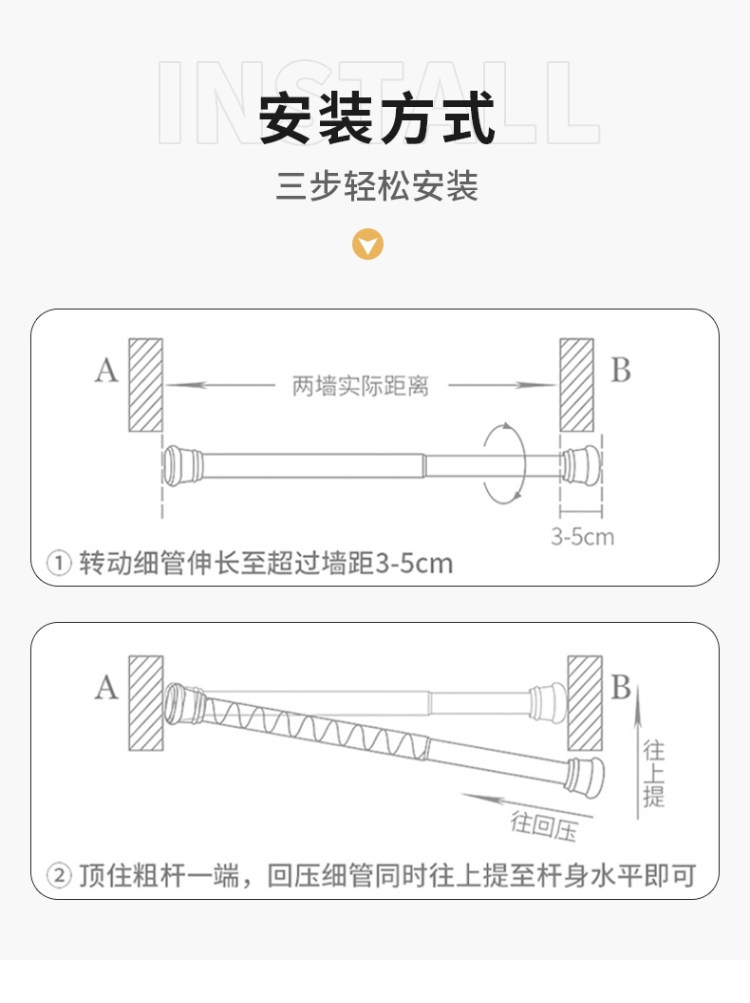 INSTALL
安装方式
三步轻松安装

A
两墙实际距离
B
3-5cm
① 转动细管伸长至超过墙距3-5cm

A
B
往上提
往回压
② 顶住粗杆一端，回压细管同时往上提至杆身水平即可