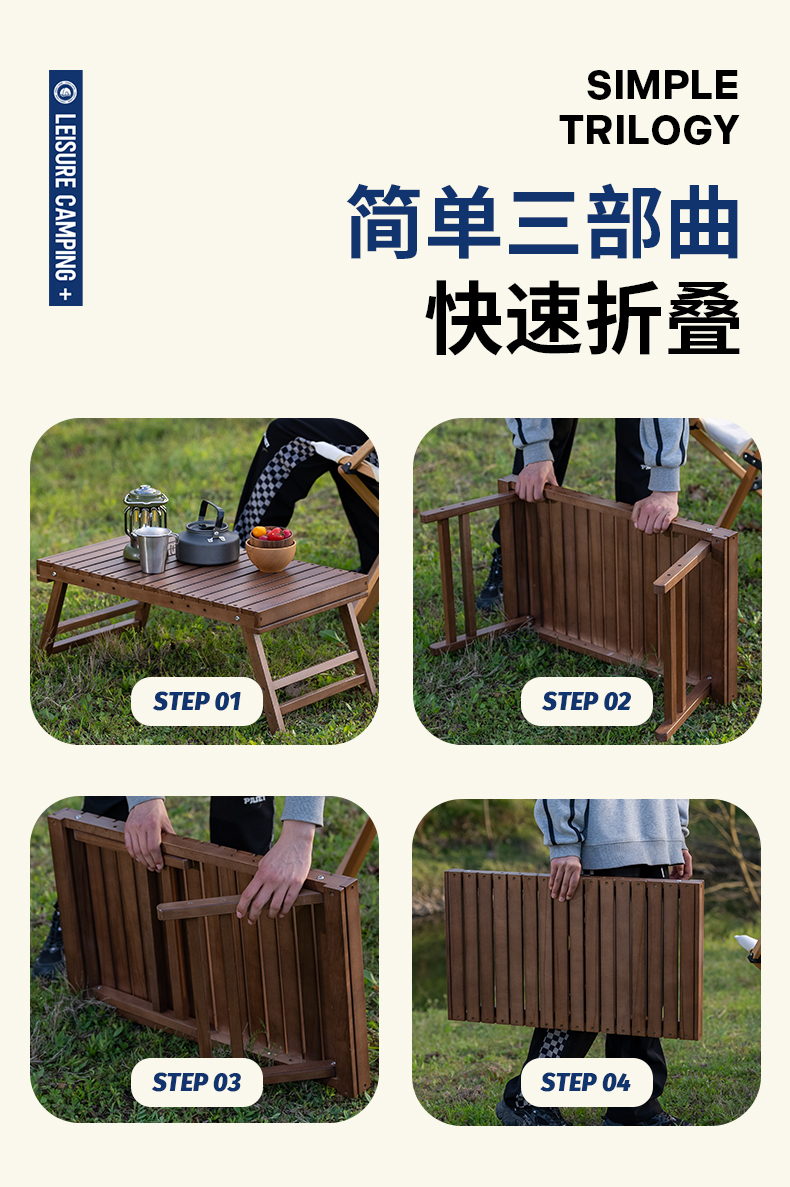 LEISURE CAMPING +

SIMPLE TRILOGY

简单三部曲

快速折叠

STEP 01

STEP 02

STEP 03

STEP 04