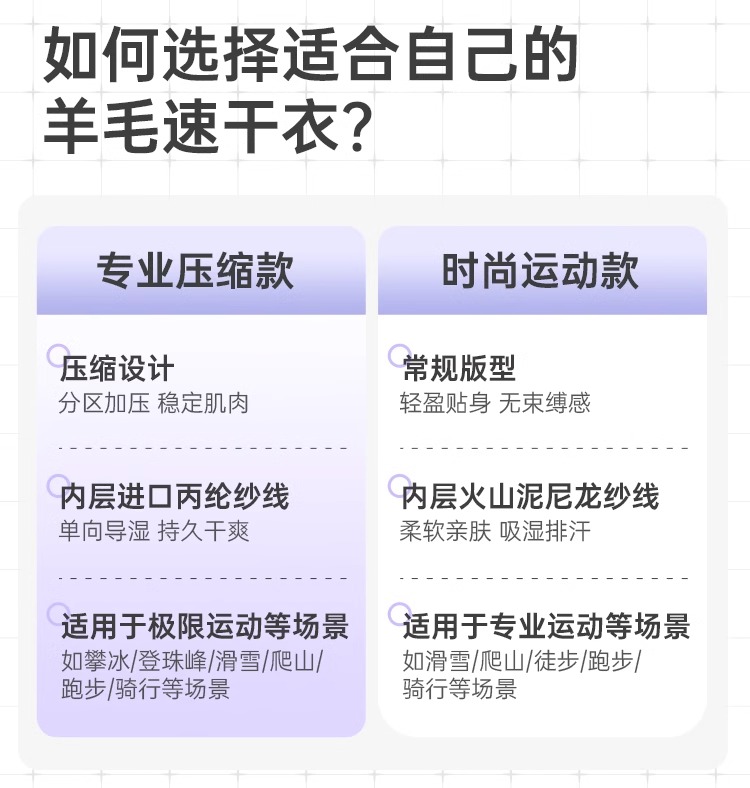 如何选择适合自己的
羊毛速干衣?

专业压缩款

压缩设计
分区加压 稳定肌肉

内层进口丙纶纱线
单向导湿 持久干爽

适用于极限运动等场景
如攀冰/登珠峰/滑雪/爬山/跑步/骑行等场景

时尚运动款

常规版型
轻盈贴身 无束缚感

内层火山泥尼龙纱线
柔软亲肤 吸湿排汗

适用于专业运动等场景
如滑雪/爬山/徒步/跑步/骑行等场景