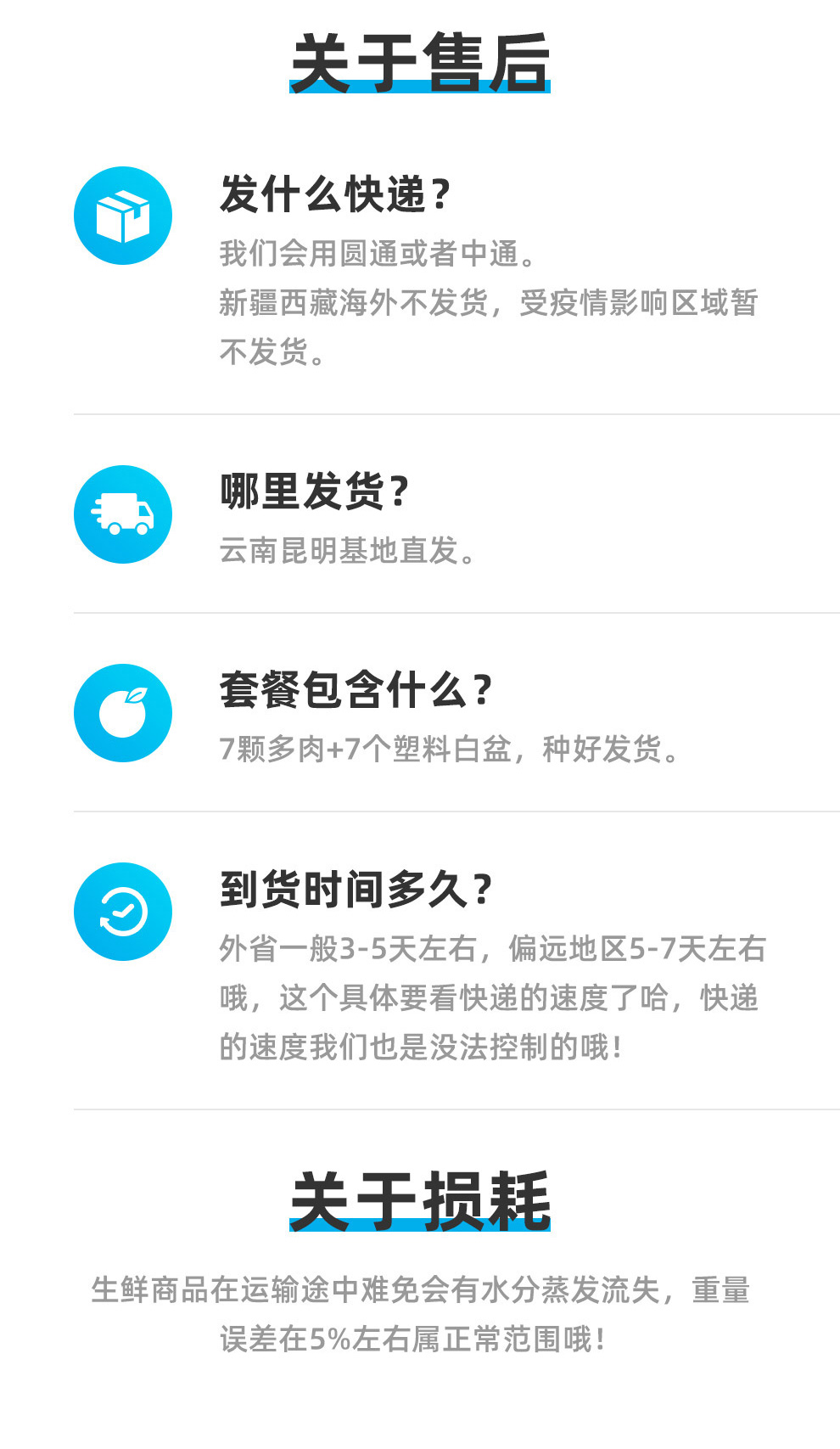 关于售后

发什么快递？

我们会用圆通或者中通。

新疆西藏海外不发货，受疫情影响区域暂不发货。

哪里发货？

云南昆明基地直发。

套餐包含什么？

7颗多肉+7个塑料白盆，种好发货。

到货时间多久？

外省一般3-5天左右，偏远地区5-7天左右哦，这个具体要看快递的速度了哈，快递的速度我们也是没法控制的哦！

关于损耗

生鲜商品在运输途中难免会有水分蒸发流失，重量误差在5%左右属正常范围哦！