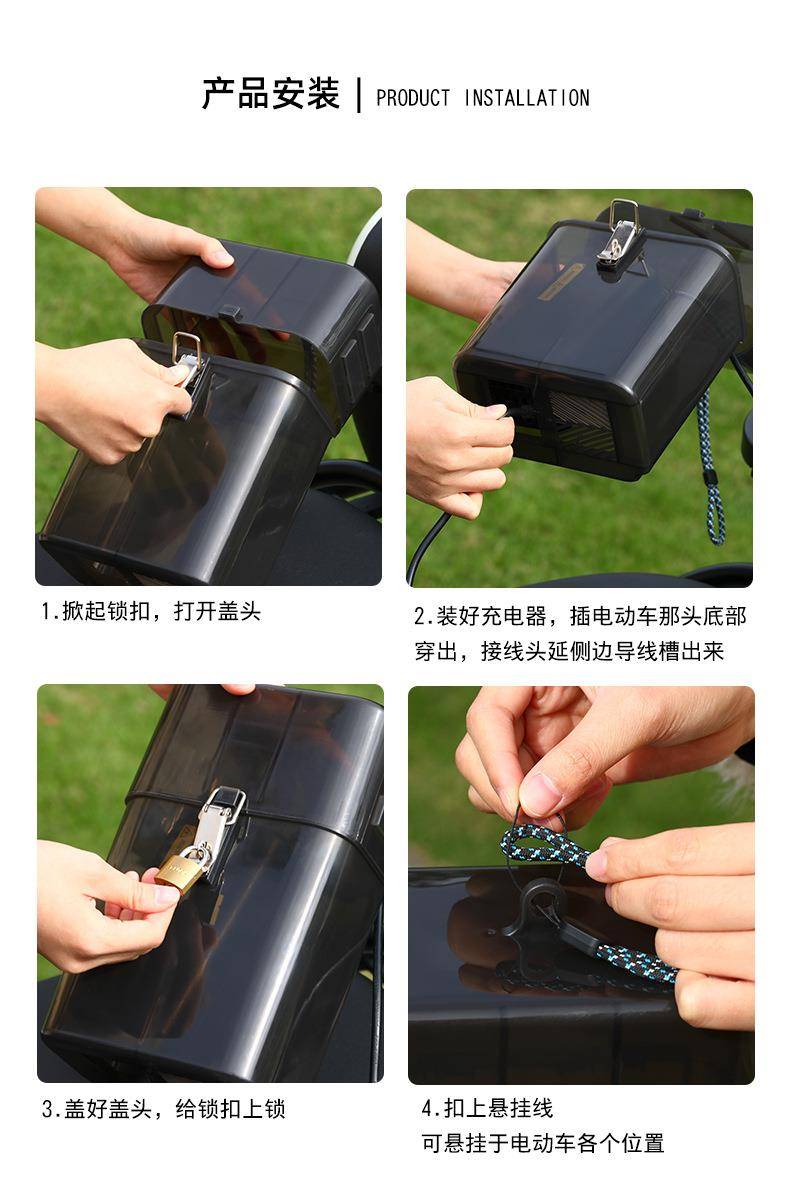 产品安装 | PRODUCT INSTALLATION

1.掀起锁扣，打开盖头

2.装好充电器，插电动车那头底部穿出，接线头延侧边导线槽出来

3.盖好盖头，给锁扣上锁

4.扣上悬挂线
可悬挂于电动车各个位置