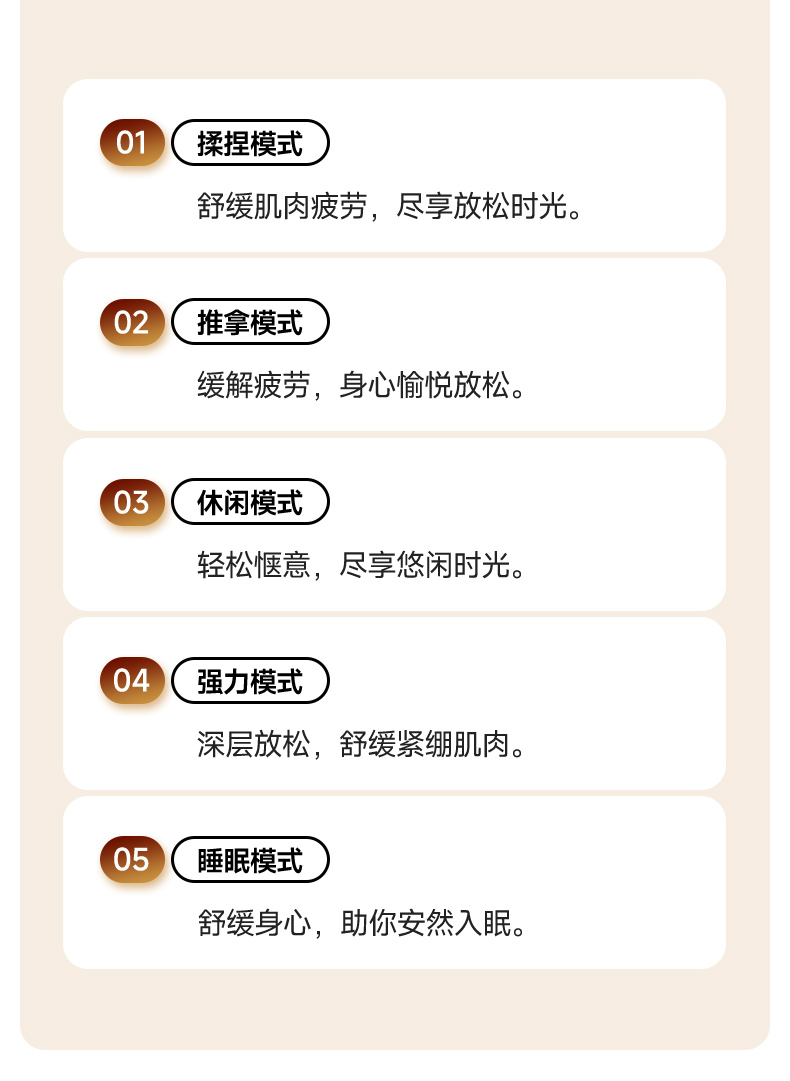 01 揉捏模式

舒缓肌肉疲劳，尽享放松时光。

02 推拿模式

缓解疲劳，身心愉悦放松。

03 休闲模式

轻松惬意，尽享悠闲时光。

04 强力模式

深层放松，舒缓紧绷肌肉。

05 睡眠模式

舒缓身心，助你安然入眠。