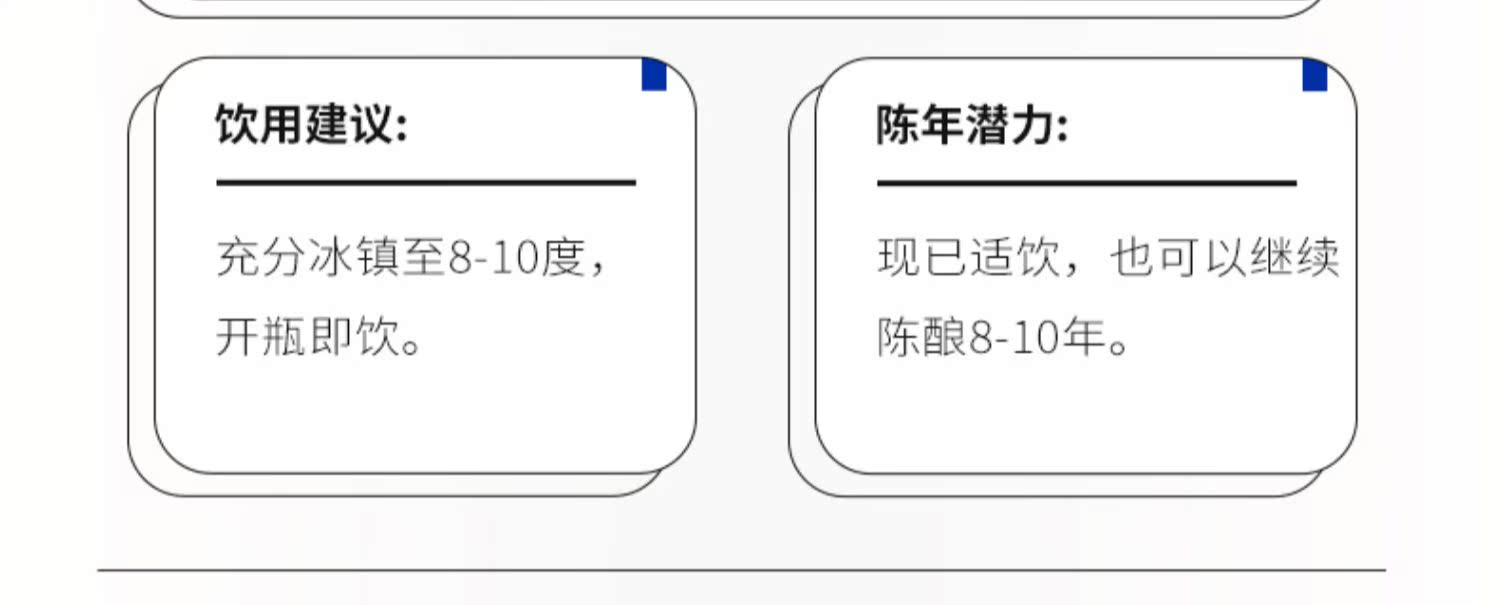 饮用建议:

充分冰镇至8-10度，开瓶即饮。

陈年潜力:

现已适饮，也可以继续陈酿8-10年。