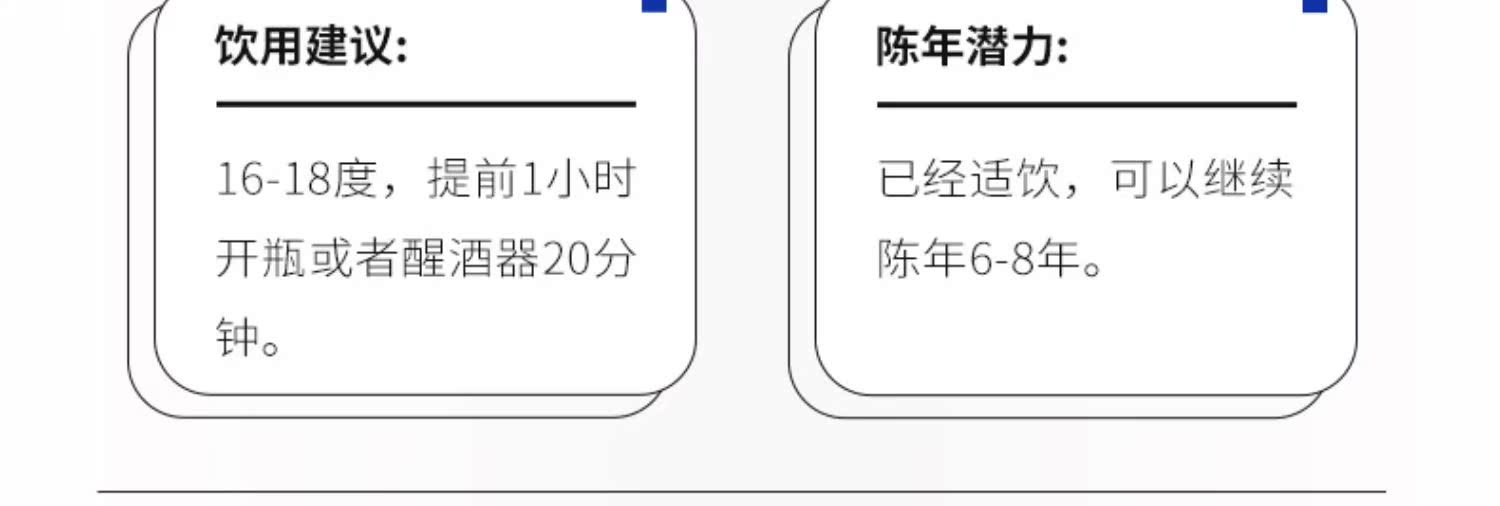 饮用建议:

16-18度，提前1小时开瓶或者醒酒器20分钟。

陈年潜力:

已经适饮，可以继续陈年6-8年。