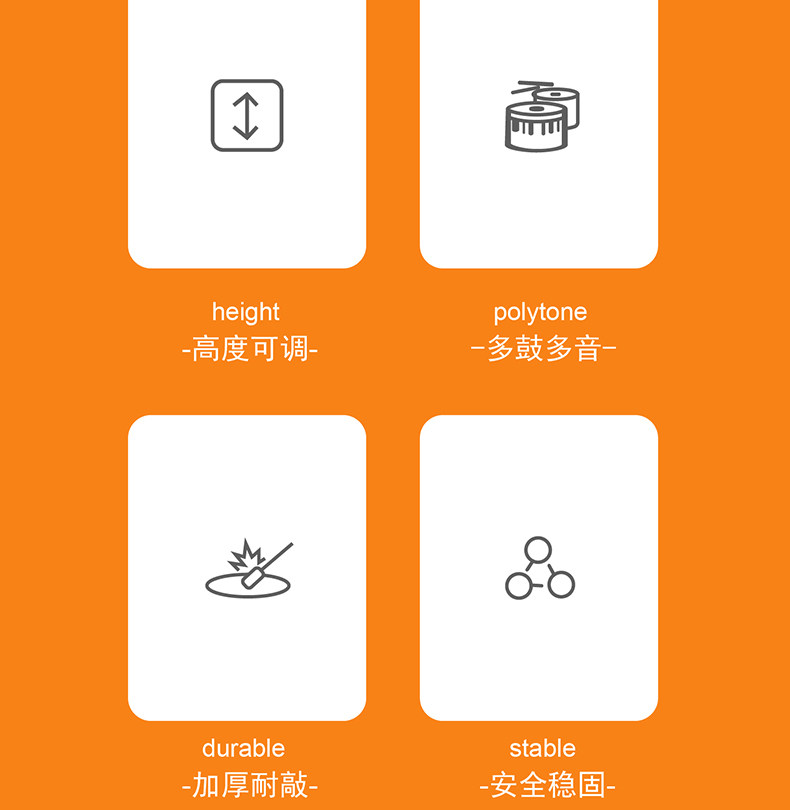 height
-高度可调-

polytone
-多鼓多音-

durable
-加厚耐敲-

stable
-安全稳固-