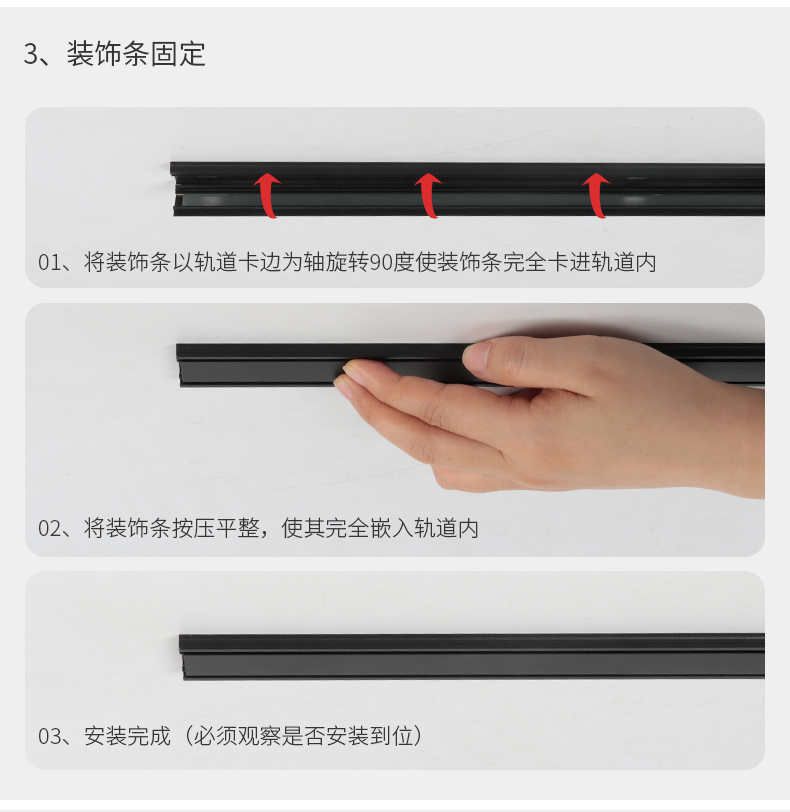 3、装饰条固定

01、将装饰条以轨道卡边为轴旋转90度使装饰条完全卡进轨道内

02、将装饰条按压平整，使其完全嵌入轨道内

03、安装完成（必须观察是否安装到位）