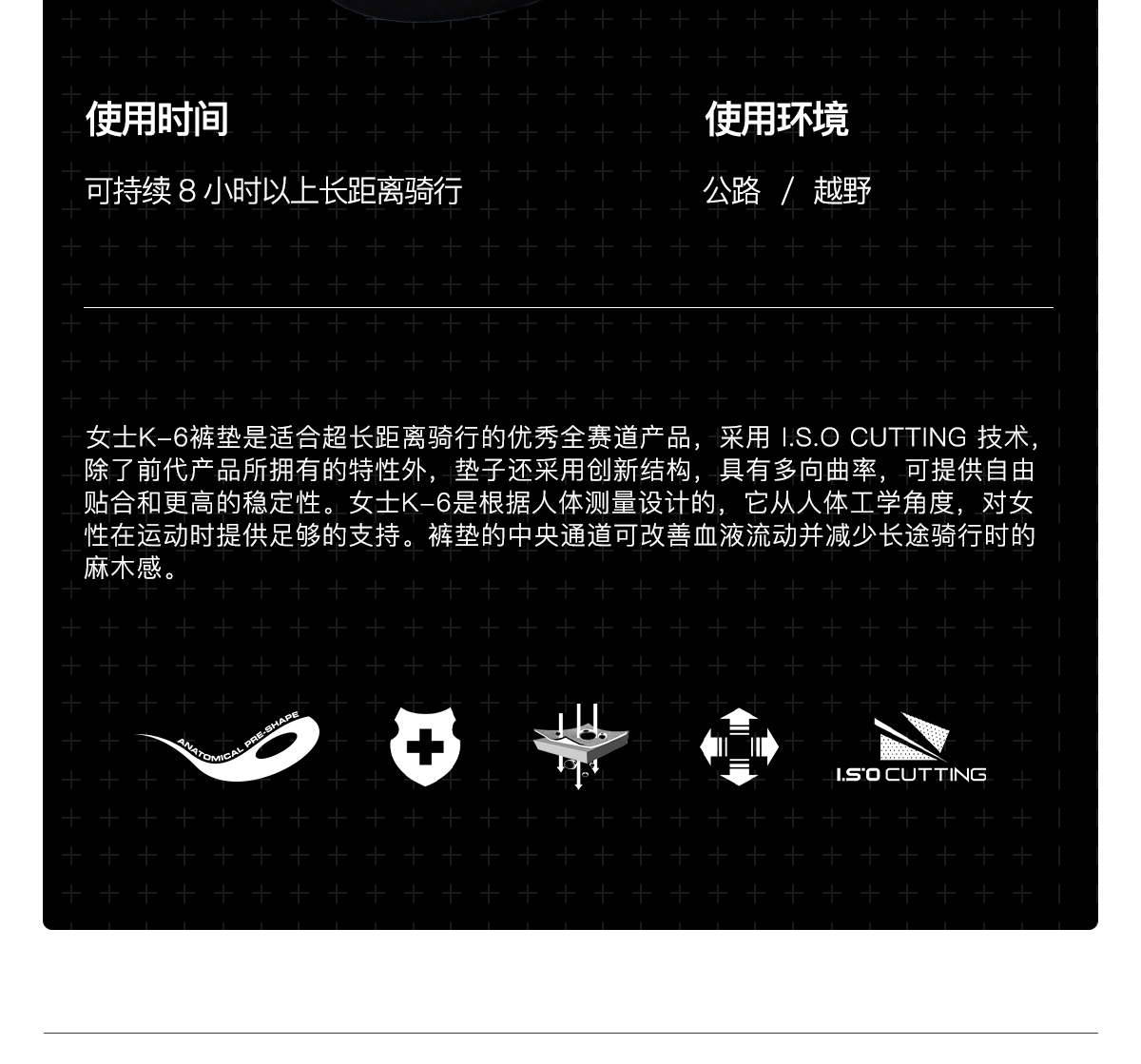 使用时间

可持续8小时以上长距离骑行

使用环境

公路 / 越野

女士K-6裤垫是适合超长距离骑行的优秀全赛道产品，采用I.S.O CUTTING技术，除了前代产品所拥有的特性外，垫子还采用创新结构，具有多向曲率，可提供自由贴合和更高的稳定性。女士K-6是根据人体测量设计的，它从人体工学角度，对女性在运动时提供足够的支持。裤垫的中央通道可改善血液流动并减少长途骑行时的麻木感。

ANATOMICAL PRE-SHAPE

I.S.O CUTTING