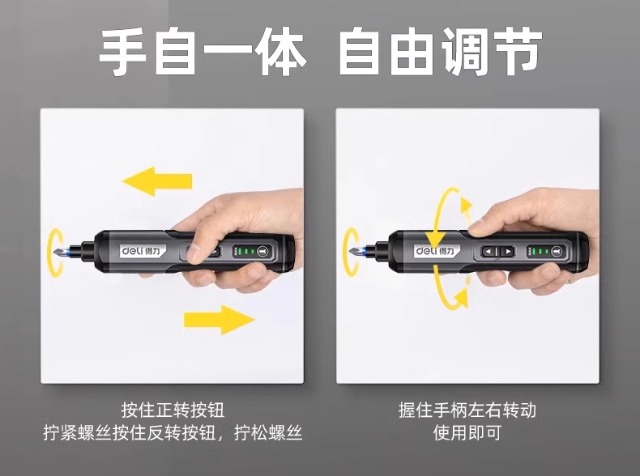 手自一体 自由调节

deli 得力

deli 得力

按住正转按钮
拧紧螺丝按住反转按钮，拧松螺丝

握住手柄左右转动
使用即可