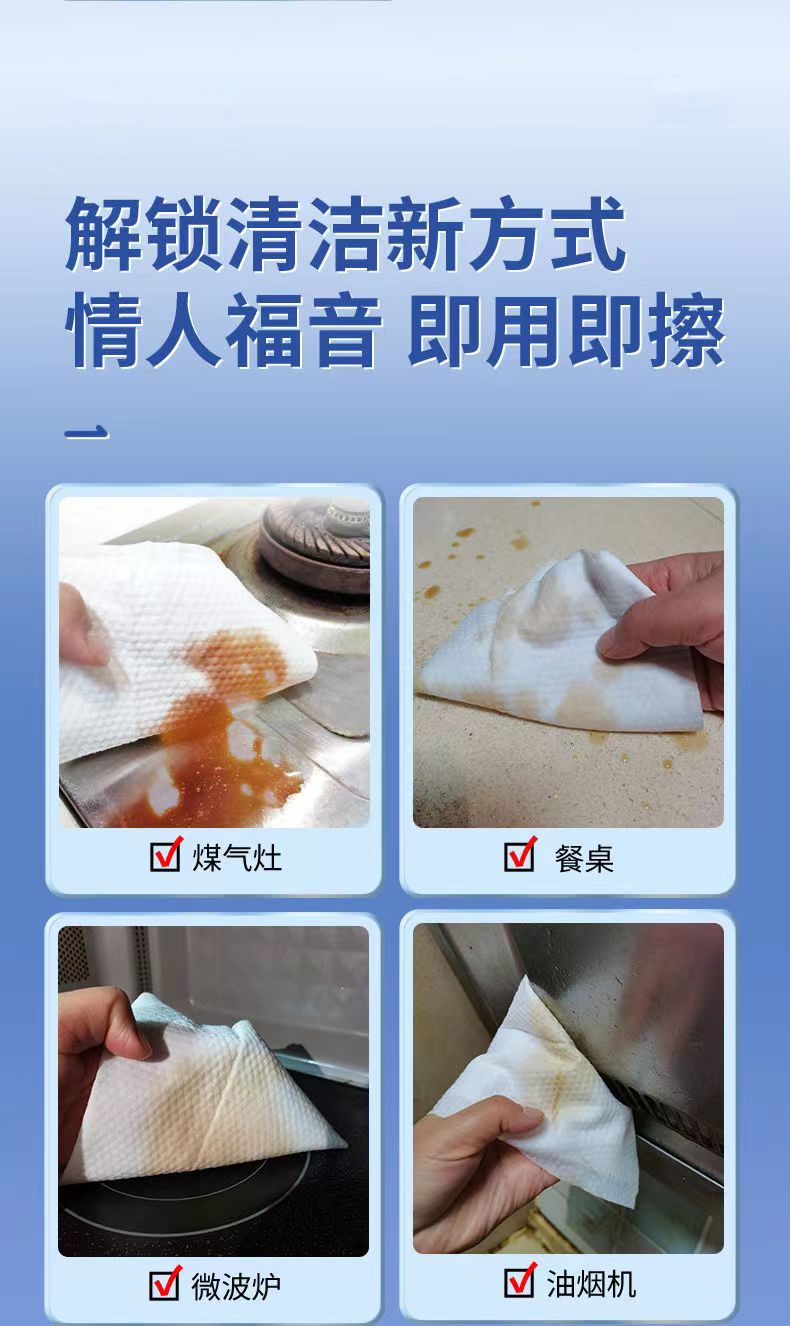 解锁清洁新方式
情人福音 即用即擦

煤气灶

餐桌

微波炉

油烟机