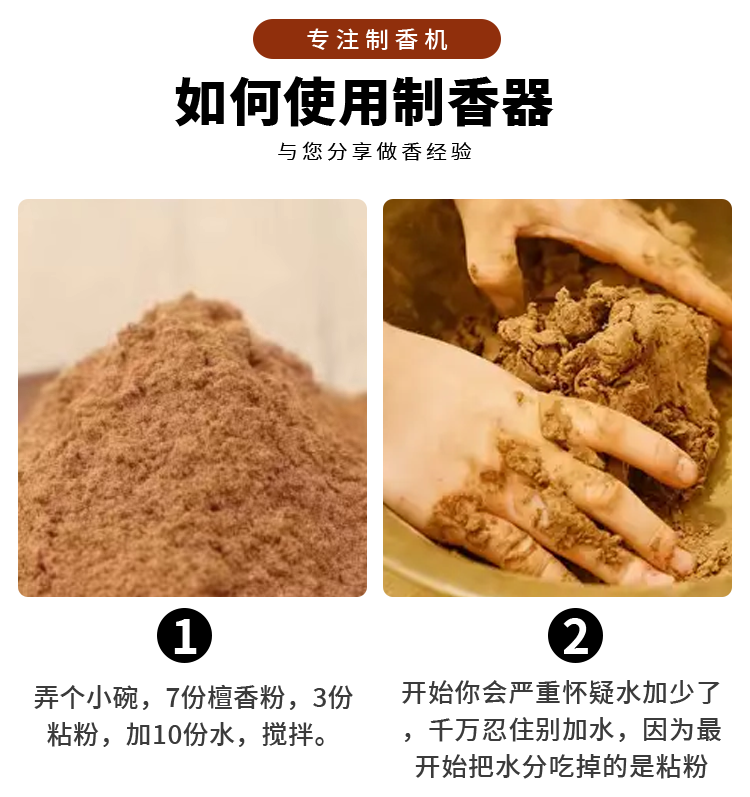 专注制香机

如何使用制香器

与您分享做香经验

1

弄个小碗，7份檀香粉，3份粘粉，加10份水，搅拌。

2

开始你会严重怀疑水加少了，千万忍住别加水，因为最开始把水分吃掉的是粘粉