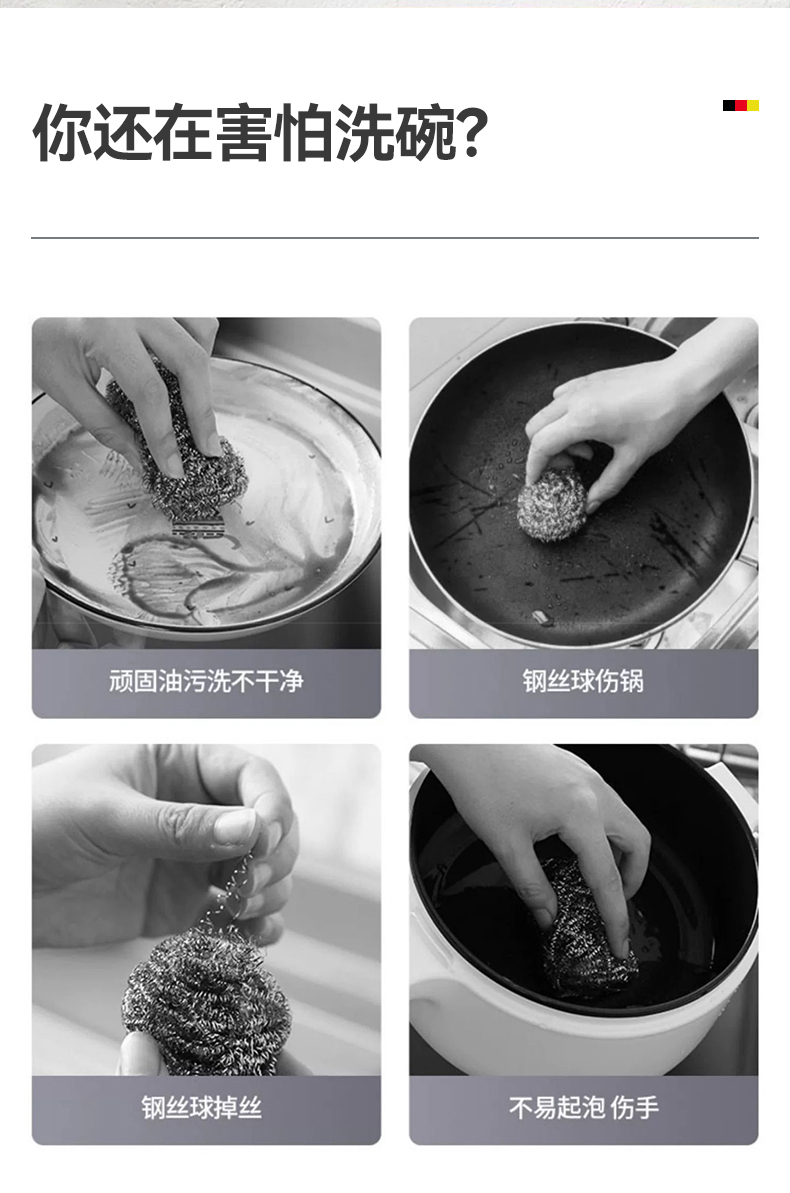 你还在害怕洗碗?

顽固油污洗不干净

钢丝球伤锅

钢丝球掉丝

不易起泡 伤手