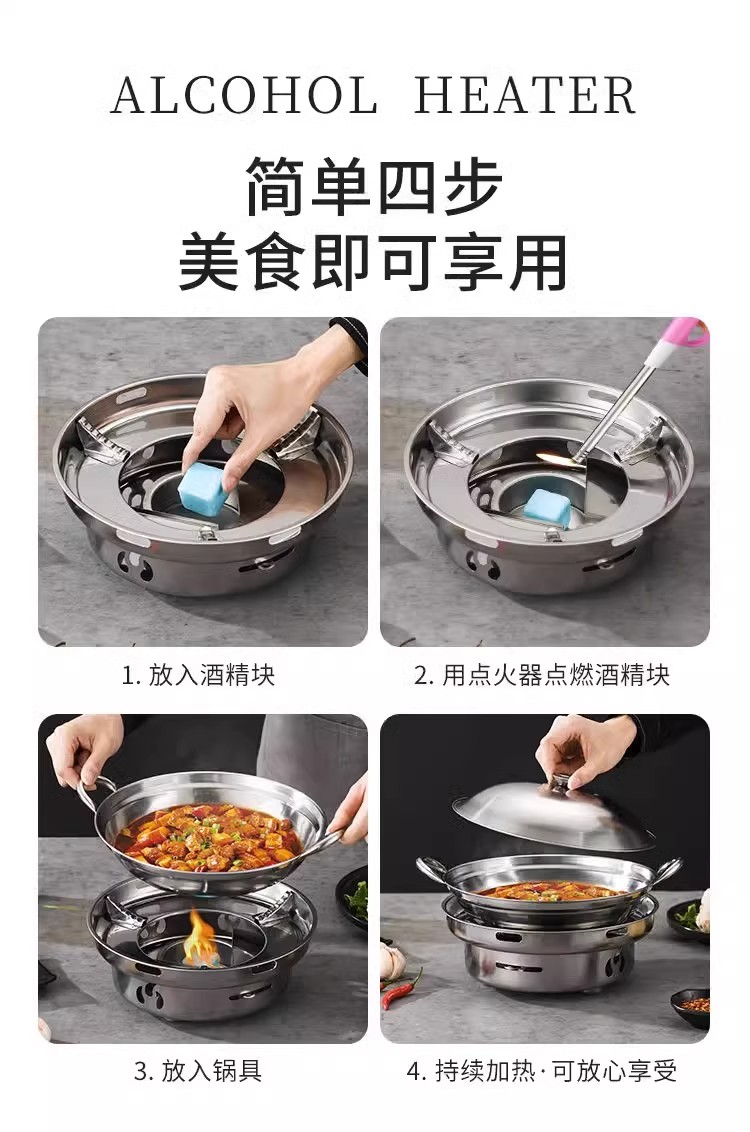 ALCOHOL HEATER

简单四步
美食即可享用

1. 放入酒精块

2. 用点火器点燃酒精块

3. 放入锅具

4. 持续加热·可放心享受