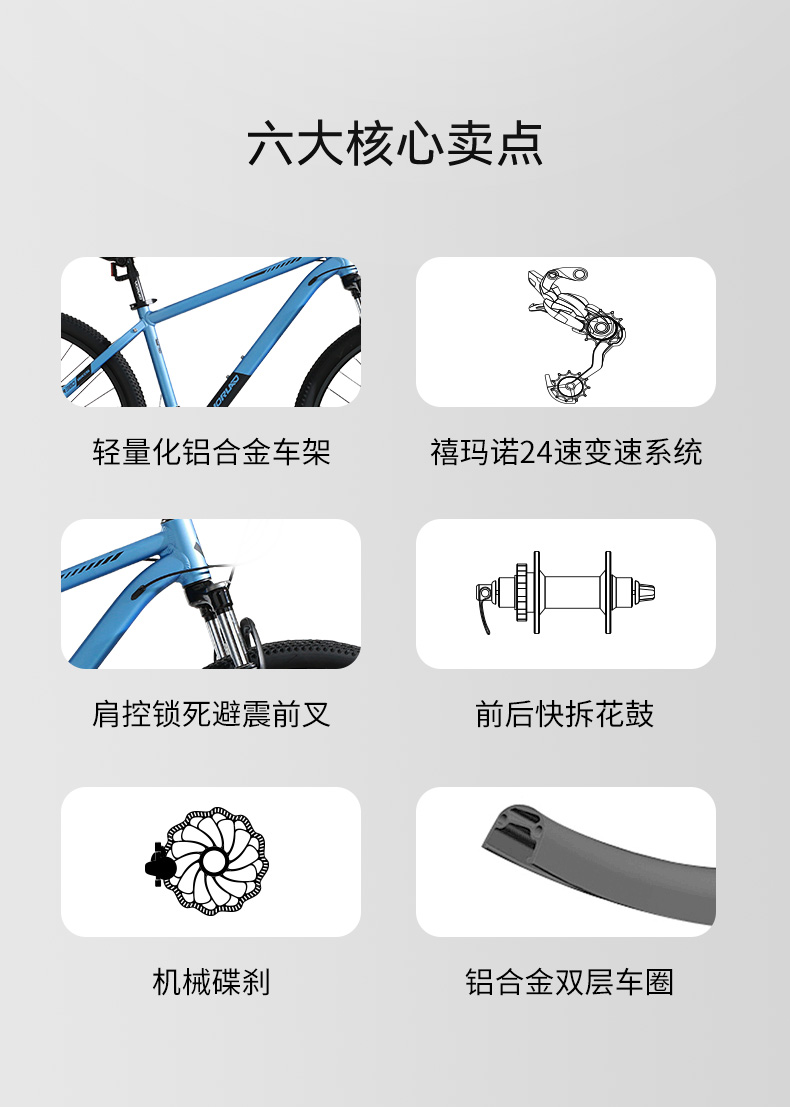 六大核心卖点

轻量化铝合金车架

禧玛诺24速变速系统

肩控锁死避震前叉

前后快拆花鼓

机械碟刹

铝合金双层车圈