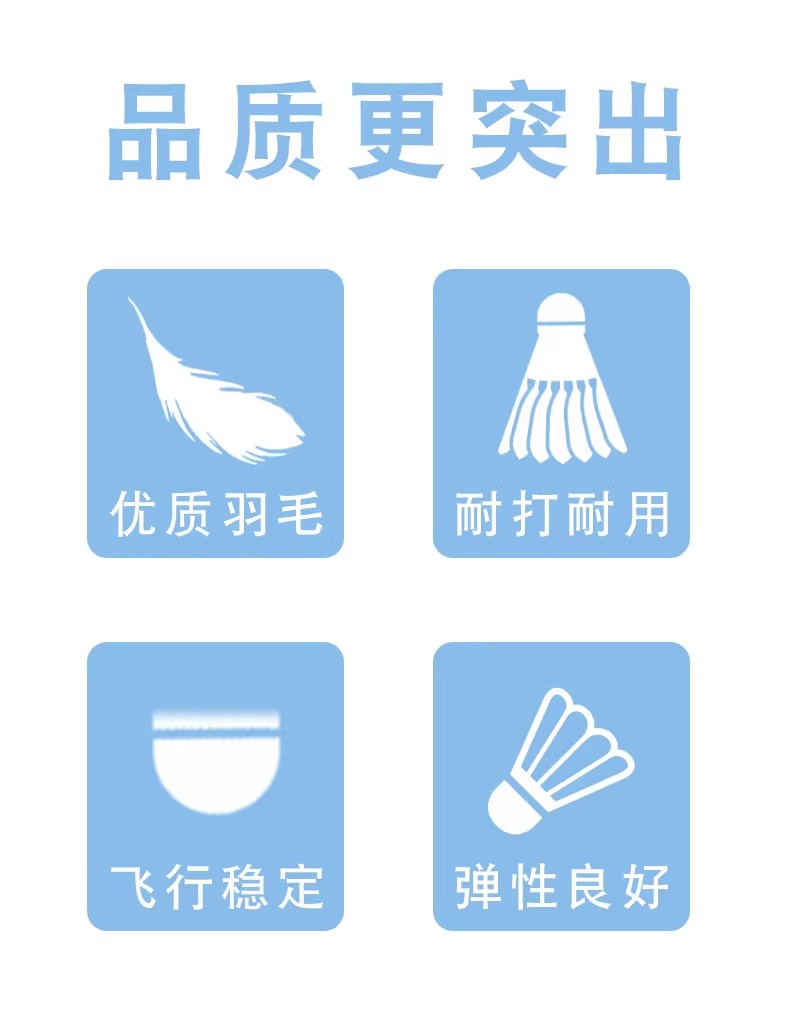 品质更突出

优质羽毛

耐打耐用

飞行稳定

弹性良好