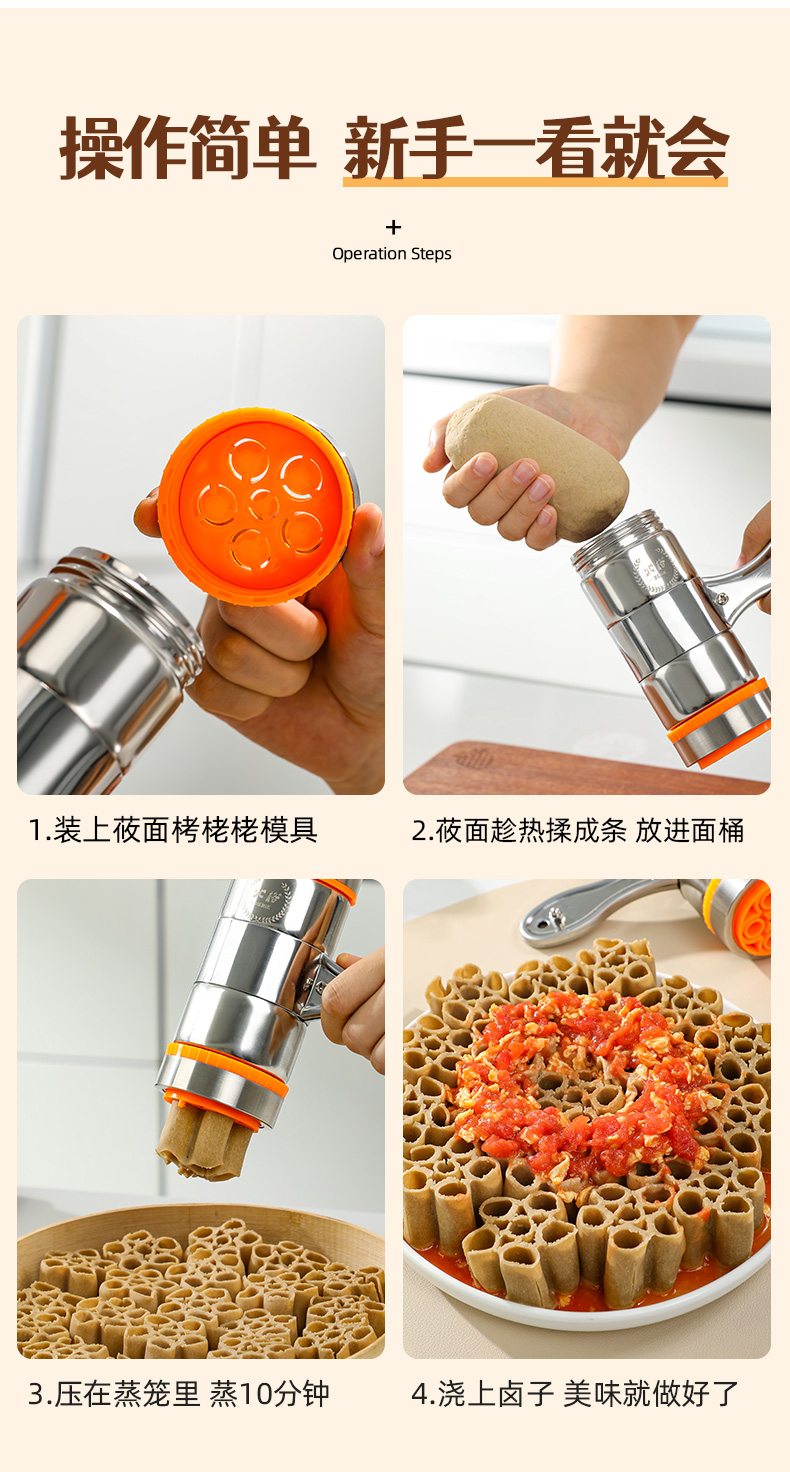 操作简单 新手一看就会

+
Operation Steps

1.装上莜面栲栳栳模具

2.莜面趁热揉成条 放进面桶

3.压在蒸笼里 蒸10分钟

4.浇上卤子 美味就做好了