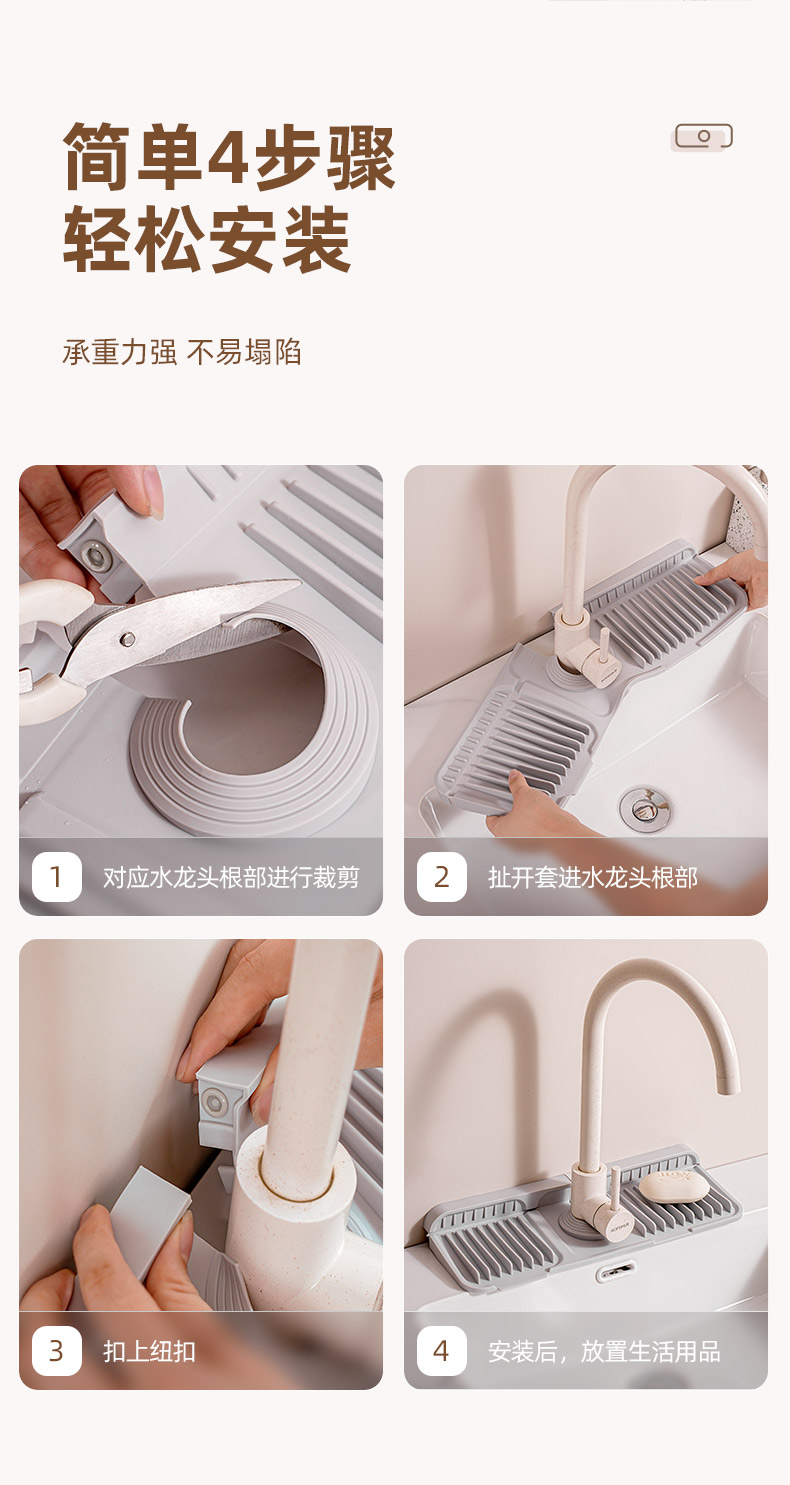 简单4步骤
轻松安装

承重力强 不易塌陷

1 对应水龙头根部进行裁剪

2 扯开套进水龙头根部

3 扣上纽扣

4 安装后，放置生活用品