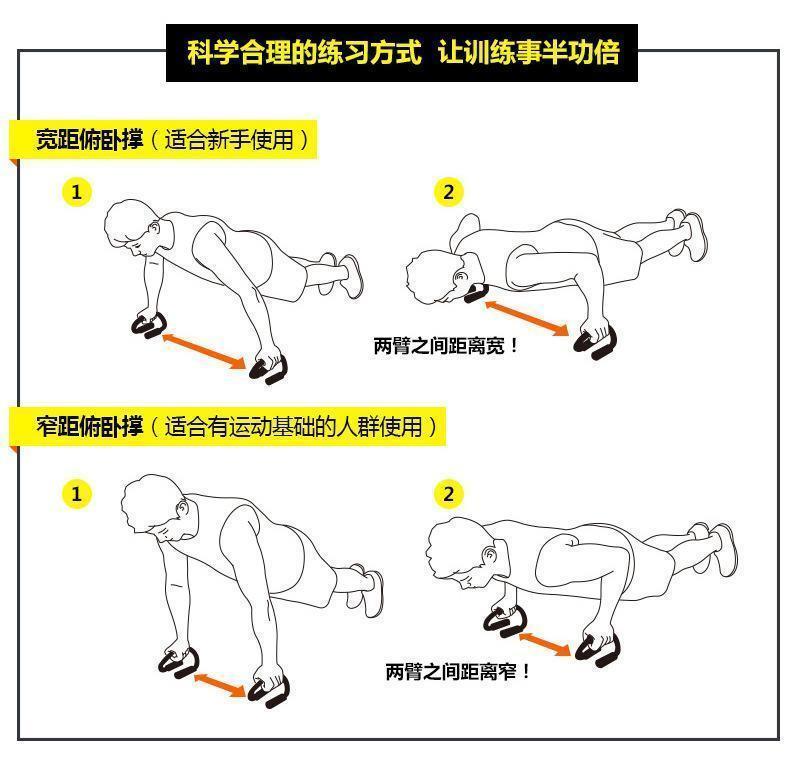 科学合理的练习方式 让训练事半功倍

宽距俯卧撑（适合新手使用）

1

2

两臂之间距离宽！

窄距俯卧撑（适合有运动基础的人群使用）

1

2

两臂之间距离窄！