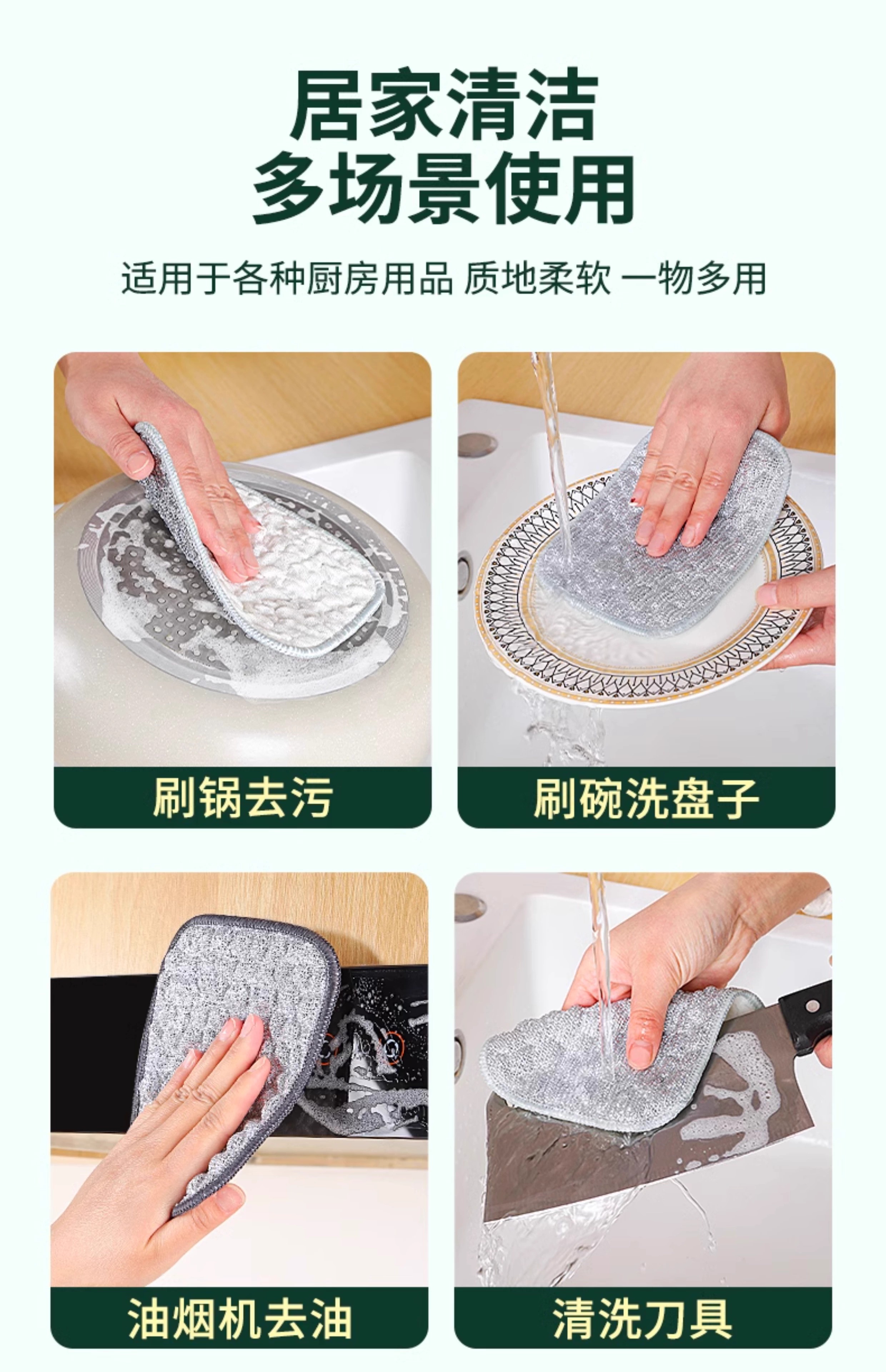 居家清洁
多场景使用

适用于各种厨房用品 质地柔软 一物多用

刷锅去污

刷碗洗盘子

油烟机去油

清洗刀具