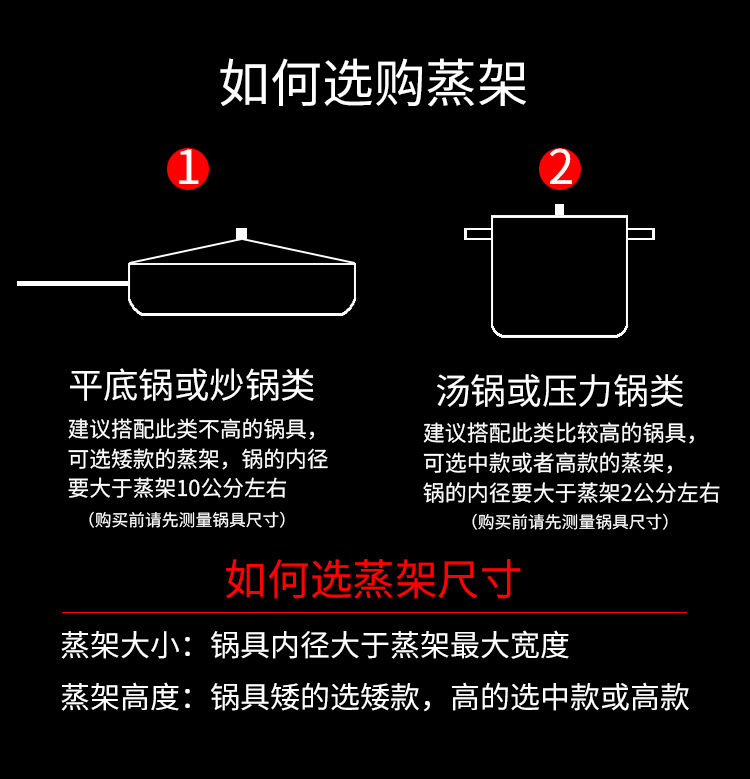 如何选购蒸架

1

平底锅或炒锅类

建议搭配此类不高的锅具，可选矮款的蒸架，锅的内径要大于蒸架10公分左右

（购买前请先测量锅具尺寸）

2

汤锅或压力锅类

建议搭配此类比较高的锅具，可选中款或者高款的蒸架，锅的内径要大于蒸架2公分左右

（购买前请先测量锅具尺寸）

如何选蒸架尺寸

蒸架大小：锅具内径大于蒸架最大宽度

蒸架高度：锅具矮的选矮款，高的选中款或高款