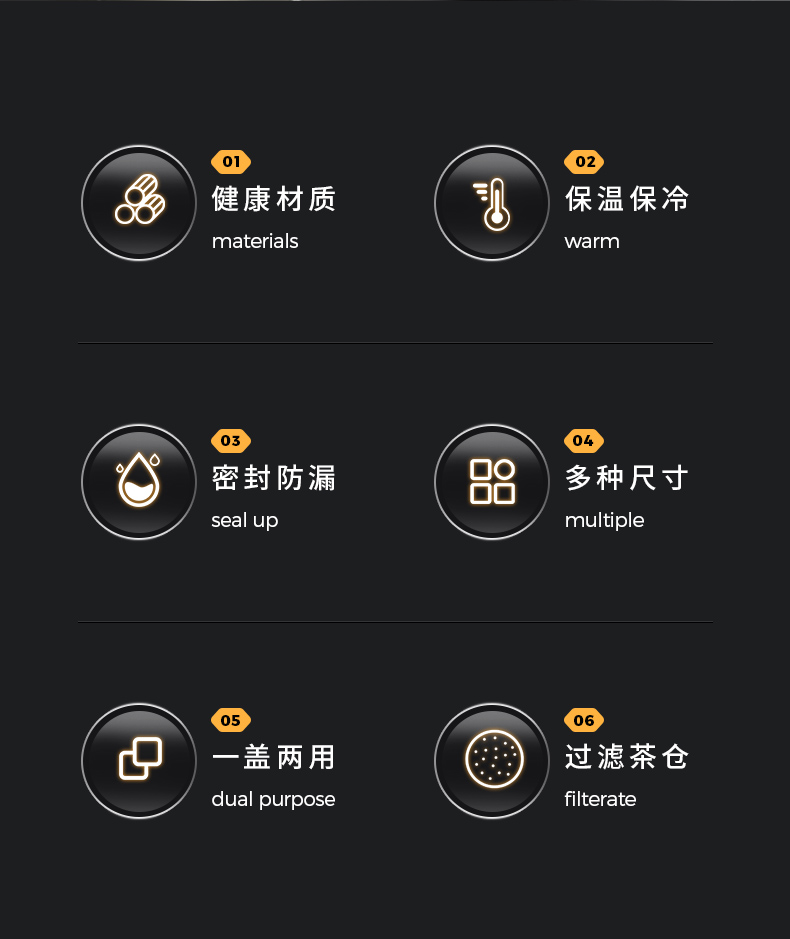 01
健康材质
materials

02
保温保冷
warm

03
密封防漏
seal up

04
多种尺寸
multiple

05
一盖两用
dual purpose

06
过滤茶仓
filterate