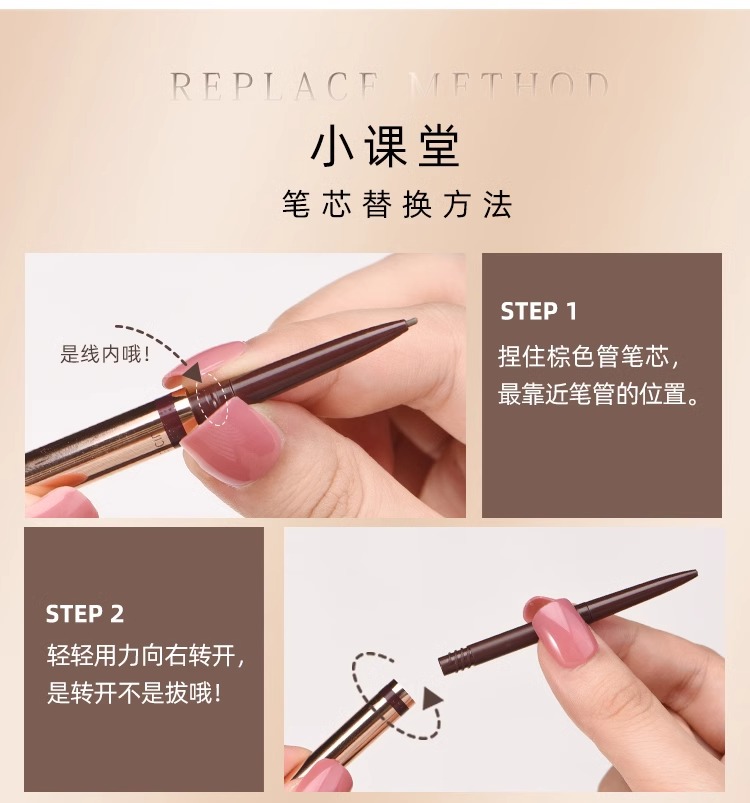 REPLACE METHOD

小课堂

笔芯替换方法

是线内哦！

STEP 1

捏住棕色管笔芯，最靠近笔管的位置。

STEP 2

轻轻用力向右转开，是转开不是拔哦！