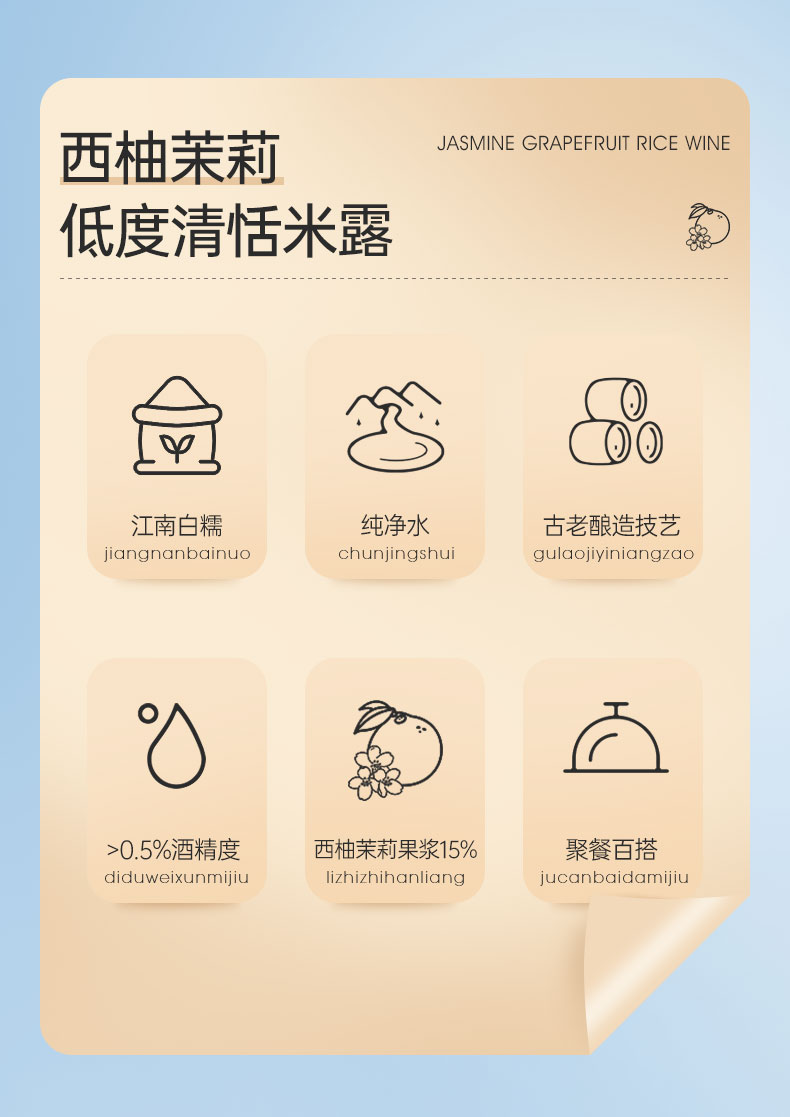 西柚茉莉
低度清恬米露

JASMINE GRAPEFRUIT RICE WINE

江南白糯
jiangnanbainuo

纯净水
chunjingshui

古老酿造技艺
gulaojiyiniangzao

>0.5%酒精度
diduweixunmijiu

西柚茉莉果浆15%
lizhizhihanliang

聚餐百搭
jucanbaidamijiu