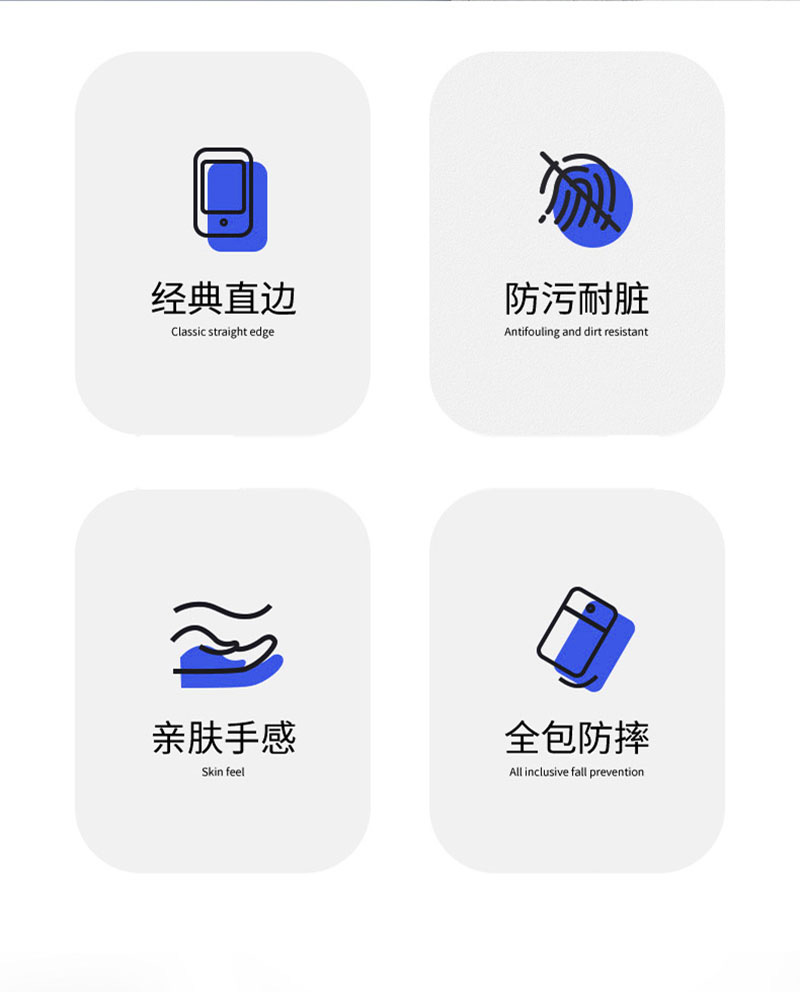 经典直边
Classic straight edge

防污耐脏
Antifouling and dirt resistant

亲肤手感
Skin feel

全包防摔
All inclusive fall prevention