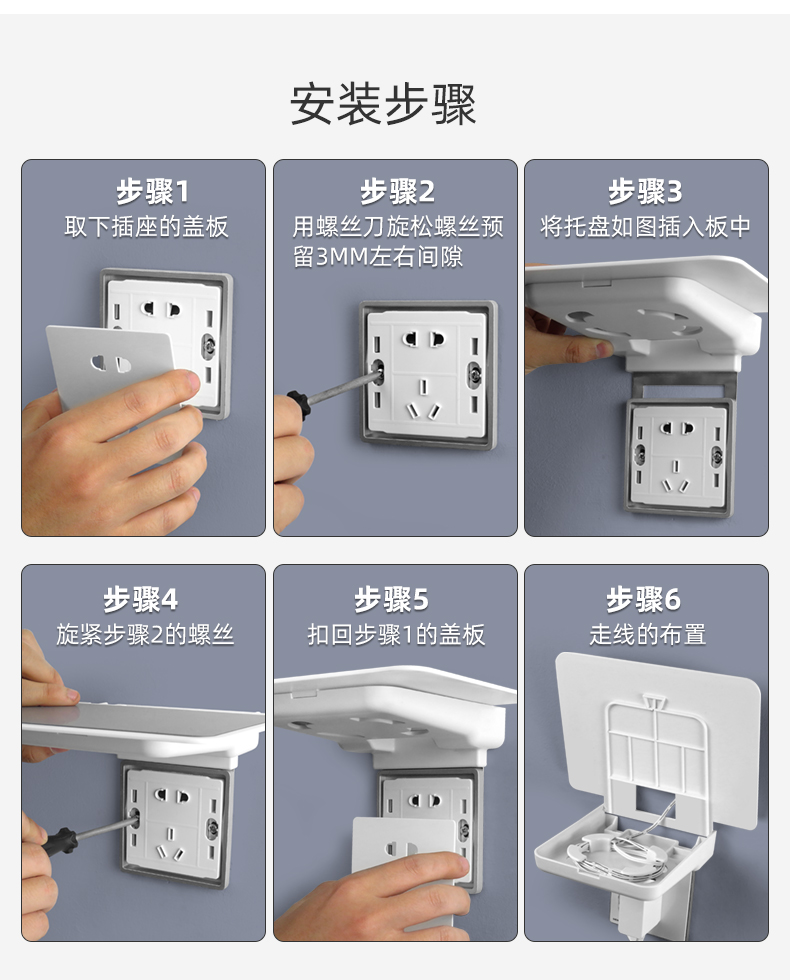 安装步骤

步骤1
取下插座的盖板

步骤2
用螺丝刀旋松螺丝预留3MM左右间隙

步骤3
将托盘如图插入板中

步骤4
旋紧步骤2的螺丝

步骤5
扣回步骤1的盖板

步骤6
走线的布置