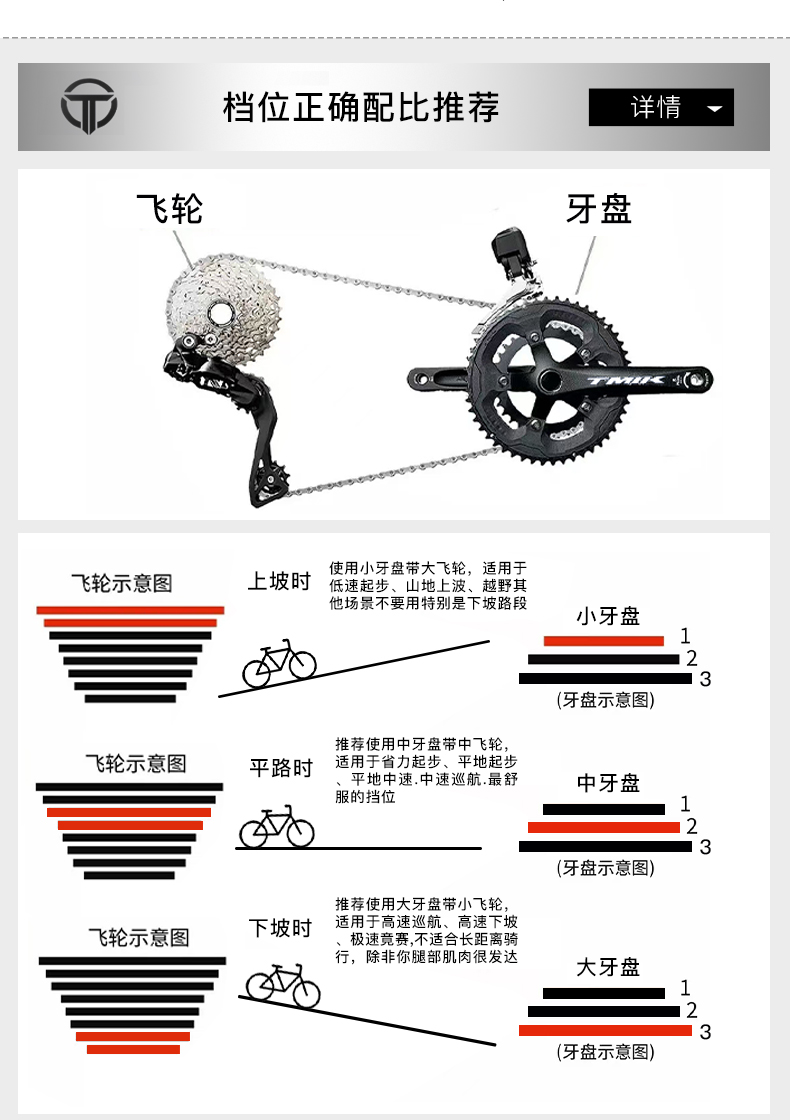 档位正确配比推荐

详情

飞轮

牙盘

TMIK

飞轮示意图

上坡时

使用小牙盘带大飞轮，适用于低速起步、山地上波、越野其他场景不要用特别是下坡路段

小牙盘
1
2
3
(牙盘示意图)

飞轮示意图

平路时

推荐使用中牙盘带中飞轮，适用于省力起步、平地起步、平地中速.中速巡航.最舒服的挡位

中牙盘
1
2
3
(牙盘示意图)

飞轮示意图

下坡时

推荐使用大牙盘带小飞轮，适用于高速巡航、高速下坡、极速竞赛,不适合长距离骑行，除非你腿部肌肉很发达

大牙盘
1
2
3
(牙盘示意图)