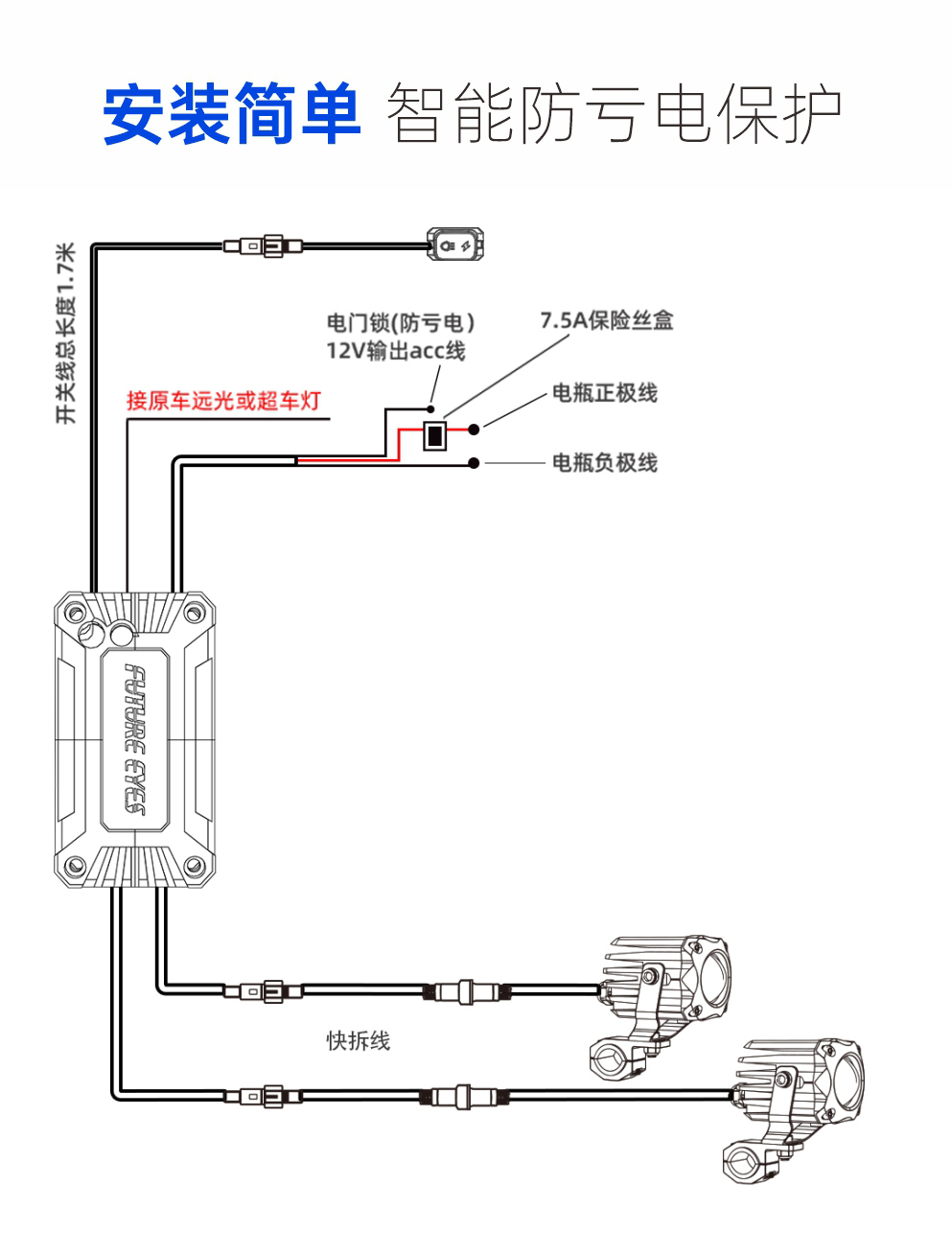 安装简单 智能防亏电保护

开关线总长度1.7米

电门锁(防亏电)
12V输出acc线

7.5A保险丝盒

接原车远光或超车灯

电瓶正极线

电瓶负极线

FUTURE EYES

快拆线