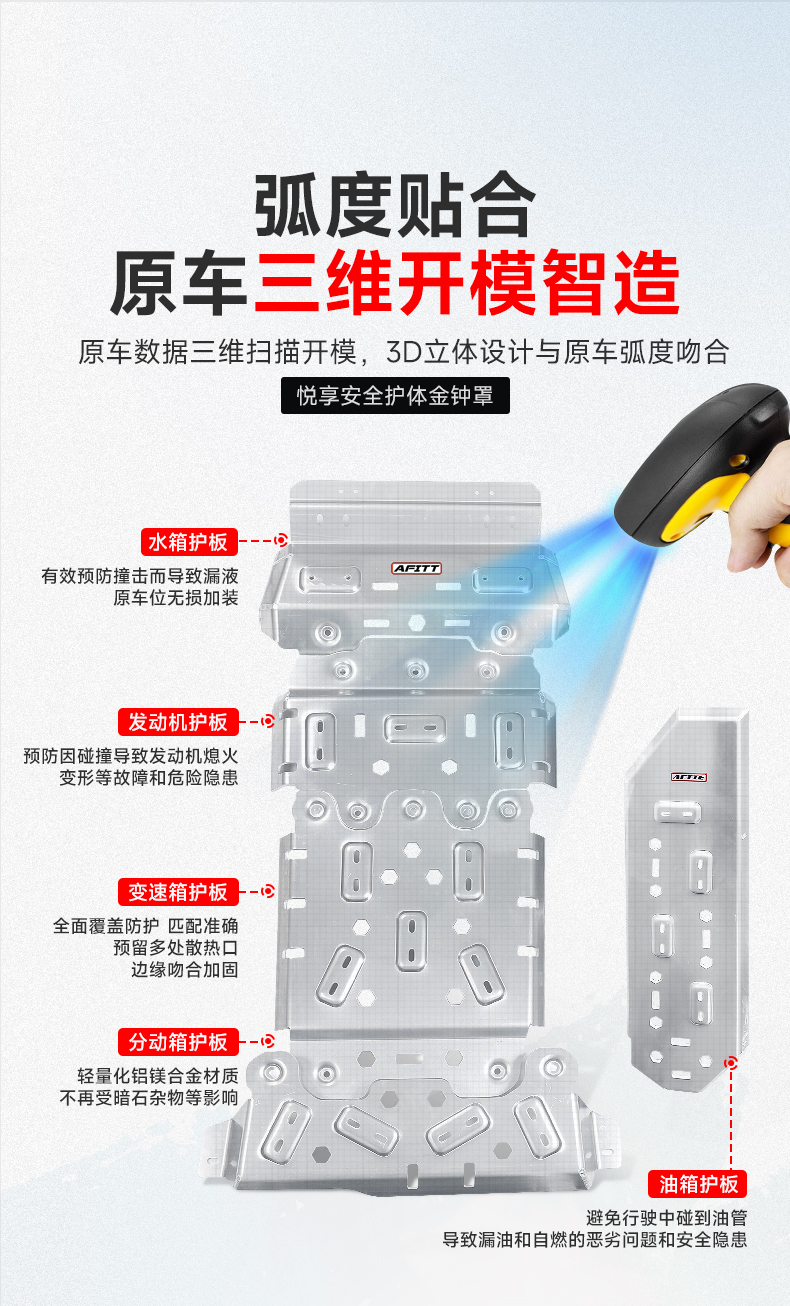 弧度贴合
原车三维开模智造

原车数据三维扫描开模，3D立体设计与原车弧度吻合

悦享安全护体金钟罩

水箱护板
有效预防撞击而导致漏液
原车位无损加装

AFITT

发动机护板
预防因碰撞导致发动机熄火
变形等故障和危险隐患

变速箱护板
全面覆盖防护 匹配准确
预留多处散热口
边缘吻合加固

分动箱护板
轻量化铝镁合金材质
不再受暗石杂物等影响

AFITT

油箱护板
避免行驶中碰到油管
导致漏油和自燃的恶劣问题和安全隐患