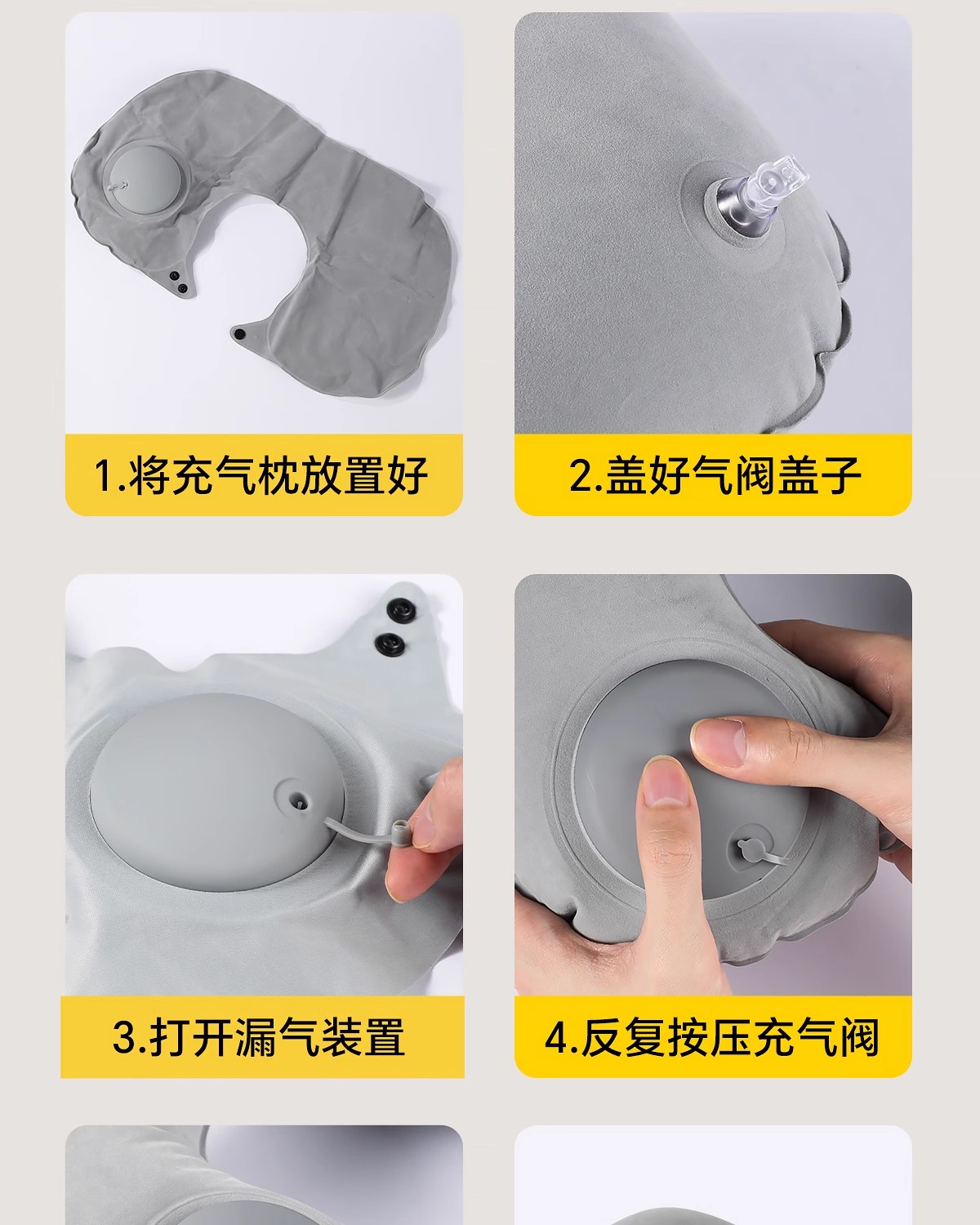 1.将充气枕放置好

2.盖好气阀盖子

3.打开漏气装置

4.反复按压充气阀