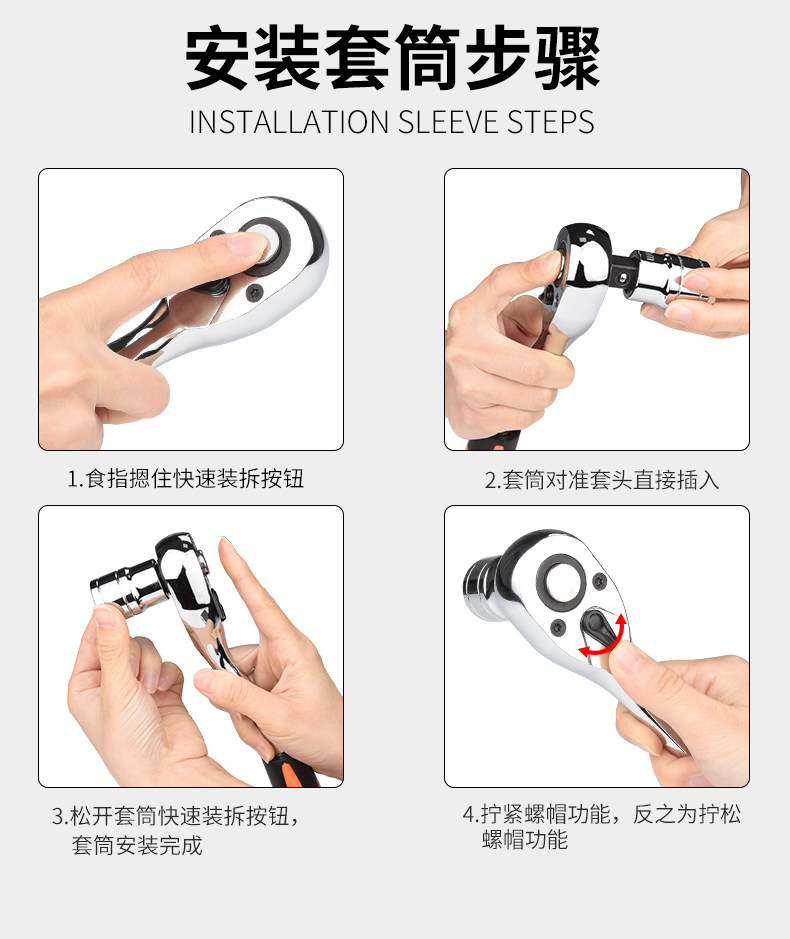 安装套筒步骤
INSTALLATION SLEEVE STEPS

1.食指摁住快速装拆按钮

2.套筒对准套头直接插入

3.松开套筒快速装拆按钮，套筒安装完成

4.拧紧螺帽功能，反之为拧松螺帽功能