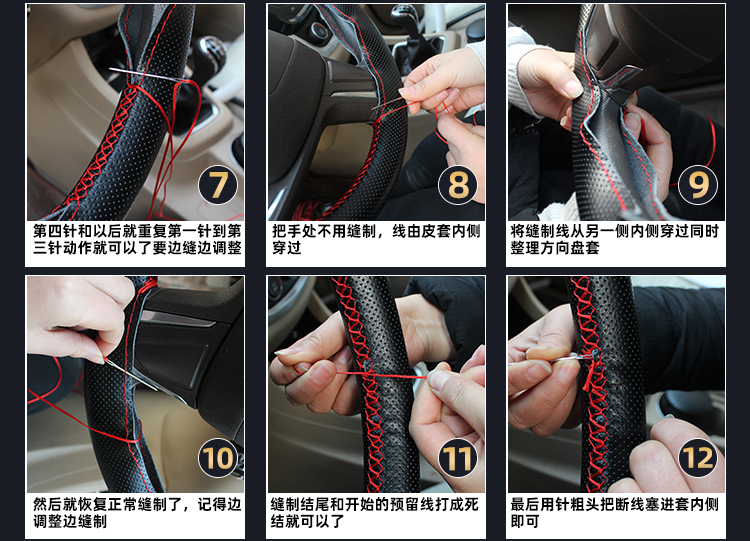 7

第四针和以后就重复第一针到第三针动作就可以了要边缝边调整

8

把手处不用缝制，线由皮套内侧穿过

9

将缝制线从另一侧内侧穿过同时整理方向盘套

10

然后就恢复正常缝制了，记得边调整边缝制

11

缝制结尾和开始的预留线打成死结就可以了

12

最后用针粗头把断线塞进套内侧即可