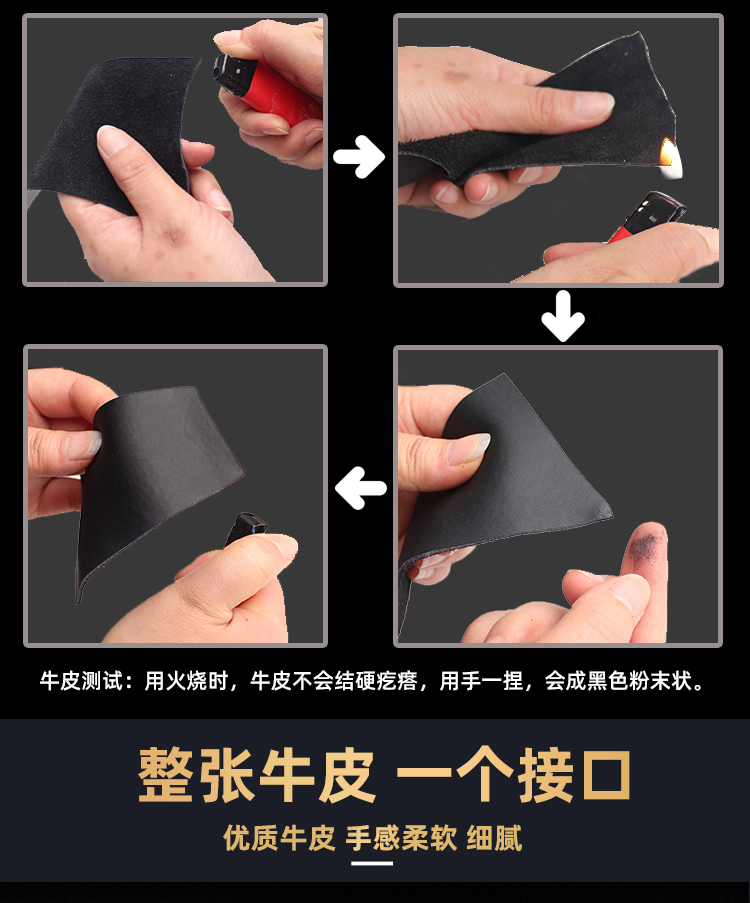 牛皮测试：用火烧时，牛皮不会结硬疙瘩，用手一捏，会成黑色粉末状。

整张牛皮 一个接口

优质牛皮 手感柔软 细腻