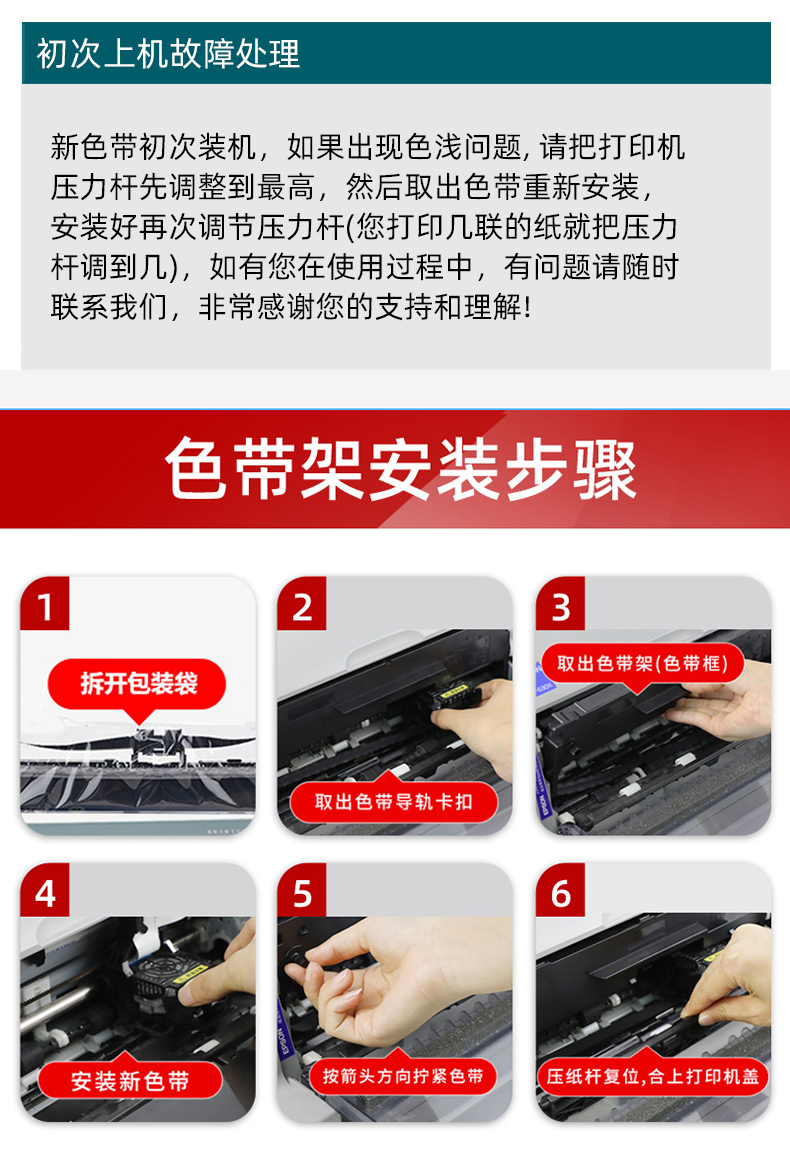 初次上机故障处理

新色带初次装机，如果出现色浅问题, 请把打印机压力杆先调整到最高，然后取出色带重新安装，安装好再次调节压力杆(您打印几联的纸就把压力杆调到几)，如有您在使用过程中，有问题请随时联系我们，非常感谢您的支持和理解!

色带架安装步骤

1
拆开包装袋

2
取出色带导轨卡扣

3
取出色带架(色带框)

4
安装新色带

5
按箭头方向拧紧色带

6
压纸杆复位,合上打印机盖