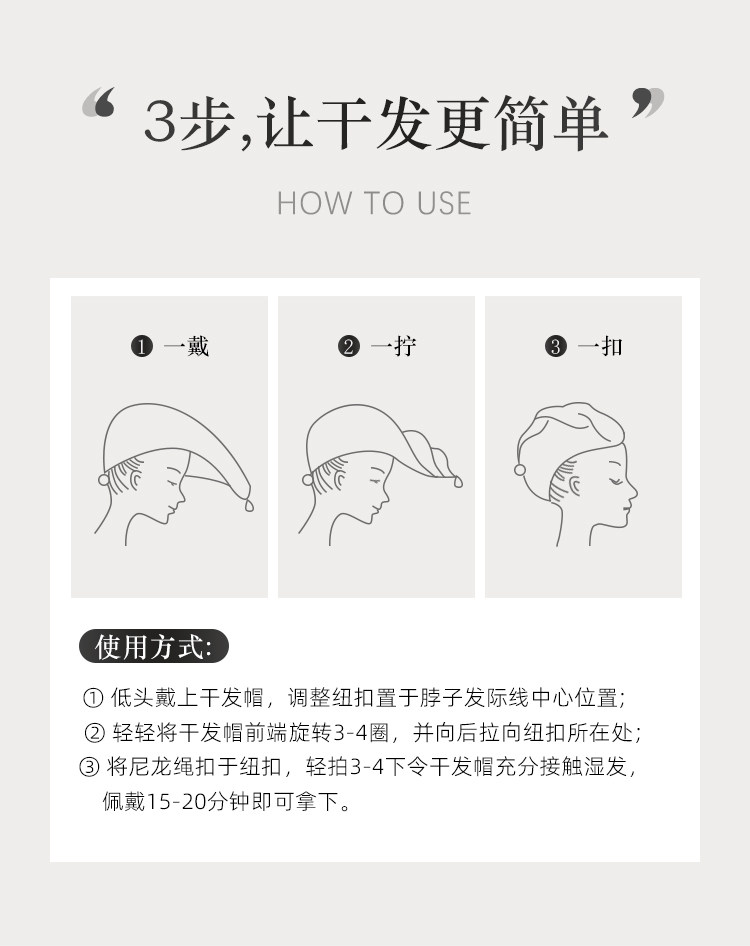 “ 3步,让干发更简单 ”

HOW TO USE

❶ 一戴

❷ 一拧

❸ 一扣

使用方式:

① 低头戴上干发帽，调整纽扣置于脖子发际线中心位置；
② 轻轻将干发帽前端旋转3-4圈，并向后拉向纽扣所在处；
③ 将尼龙绳扣于纽扣，轻拍3-4下令干发帽充分接触湿发，佩戴15-20分钟即可拿下。