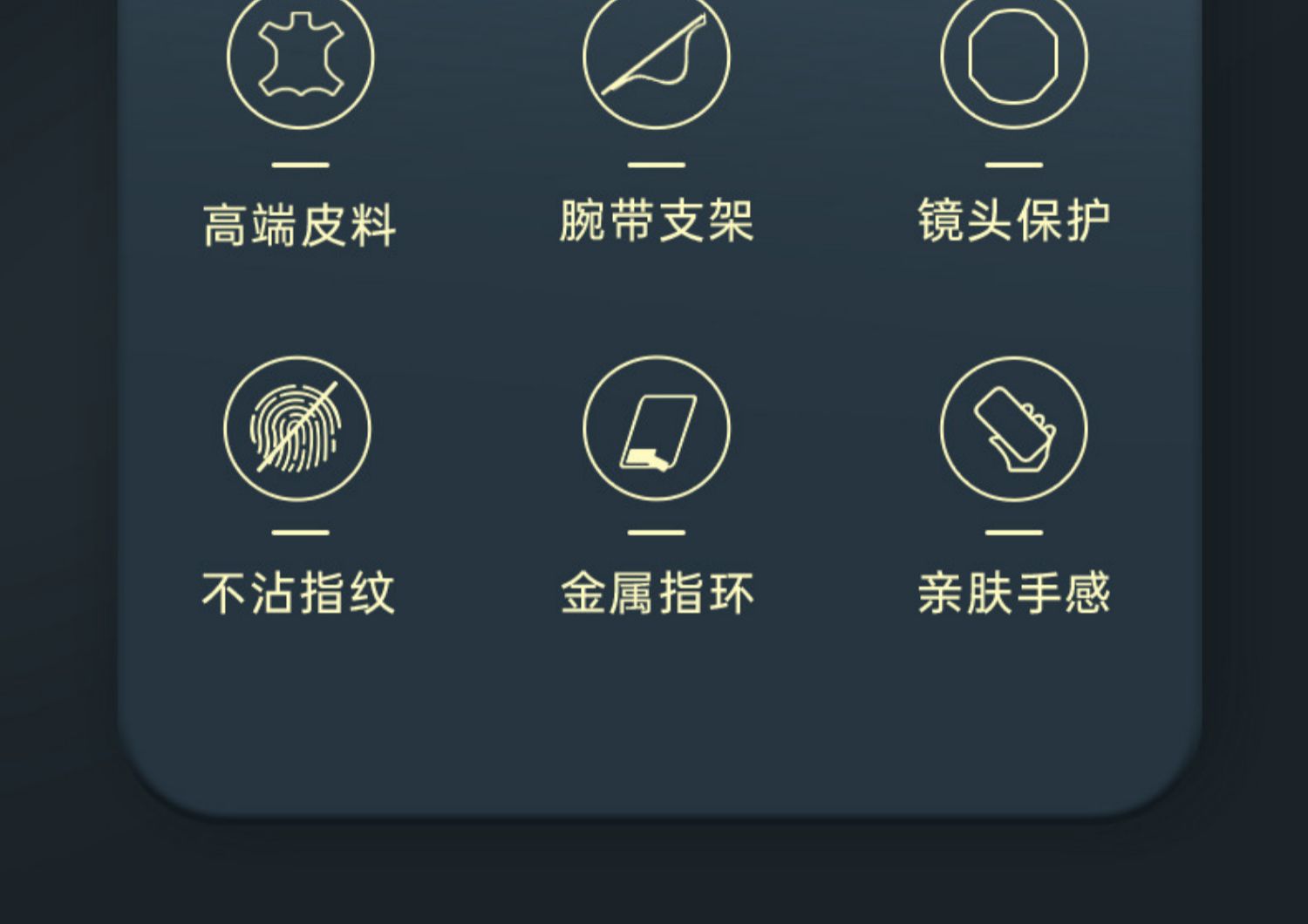 高端皮料

腕带支架

镜头保护

不沾指纹

金属指环

亲肤手感