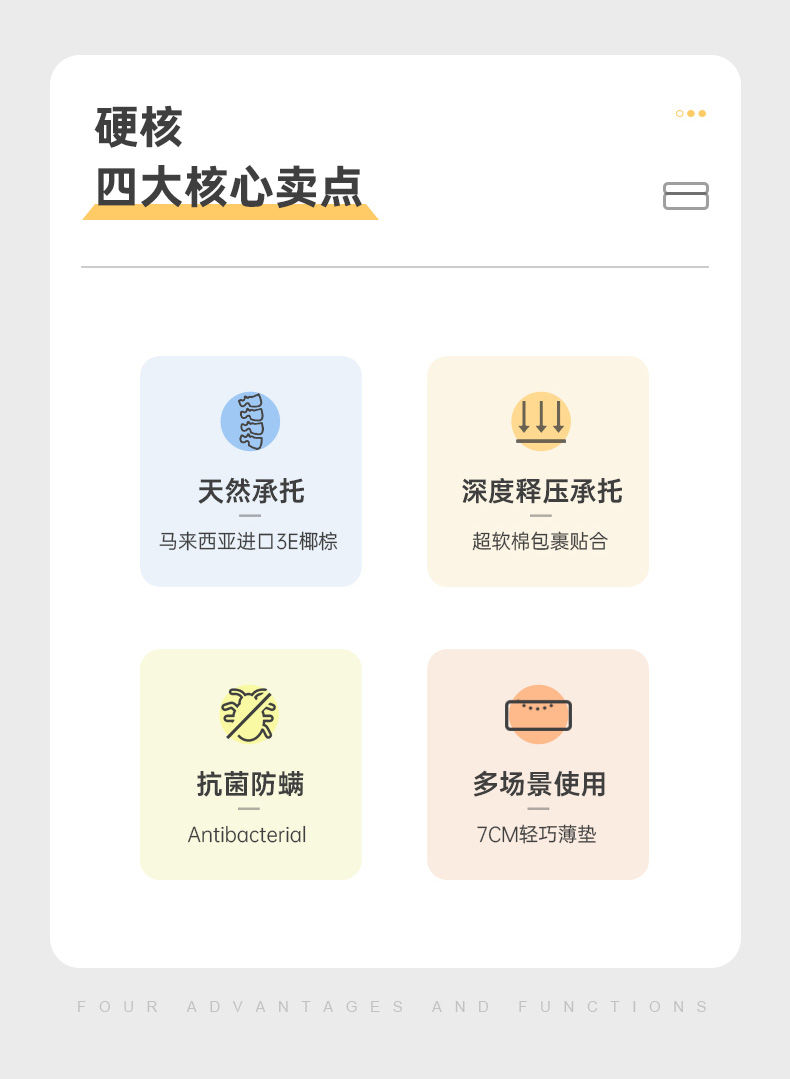 硬核
四大核心卖点

天然承托
马来西亚进口3E椰棕

深度释压承托
超软棉包裹贴合

抗菌防螨
Antibacterial

多场景使用
7CM轻巧薄垫

FOUR ADVANTAGES AND FUNCTIONS