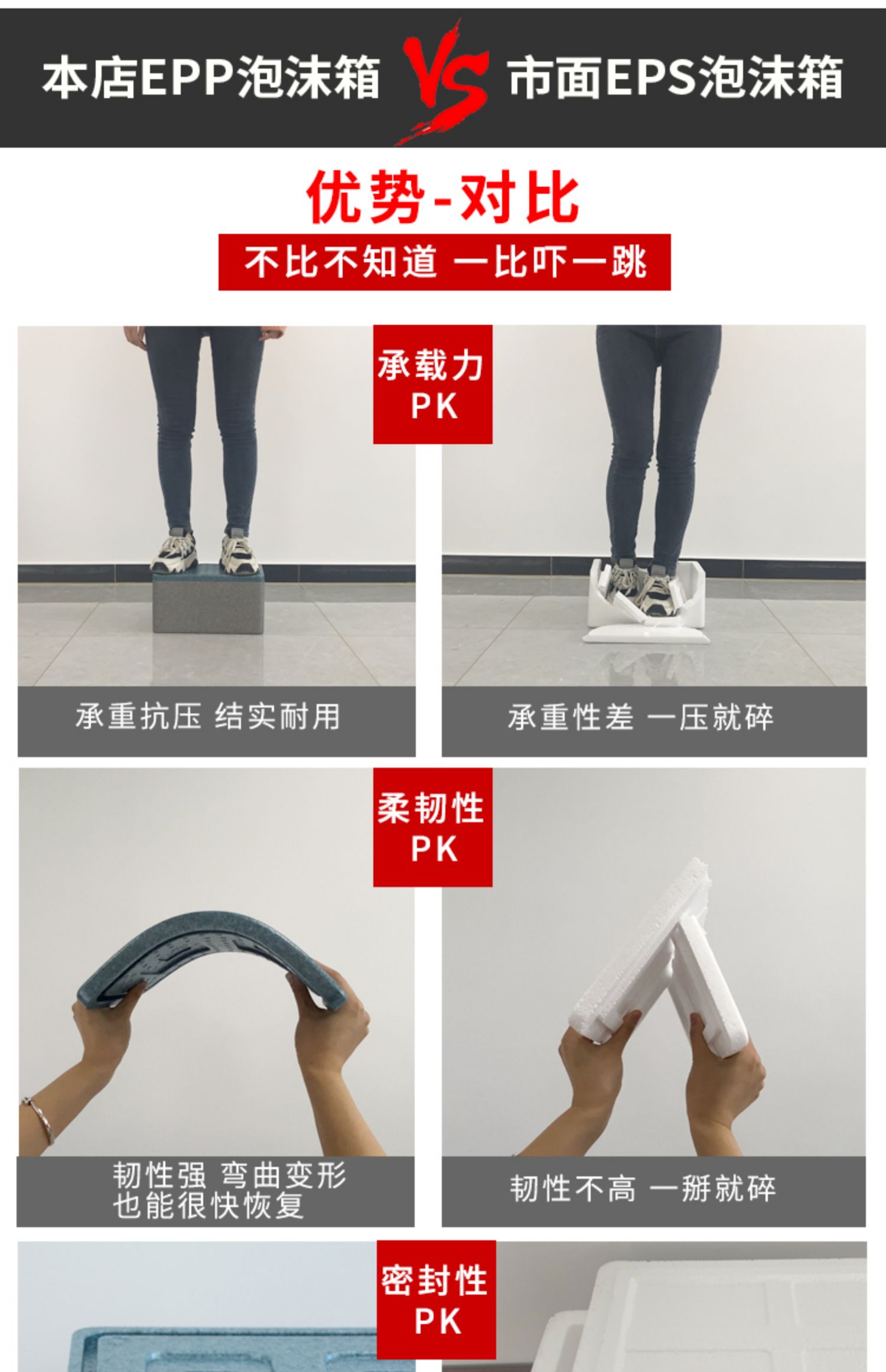 本店EPP泡沫箱 VS 市面EPS泡沫箱

优势-对比

不比不知道 一比吓一跳

承载力
PK

承重抗压 结实耐用

承重性差 一压就碎

柔韧性
PK

韧性强 弯曲变形
也能很快恢复

韧性不高 一掰就碎

密封性
PK