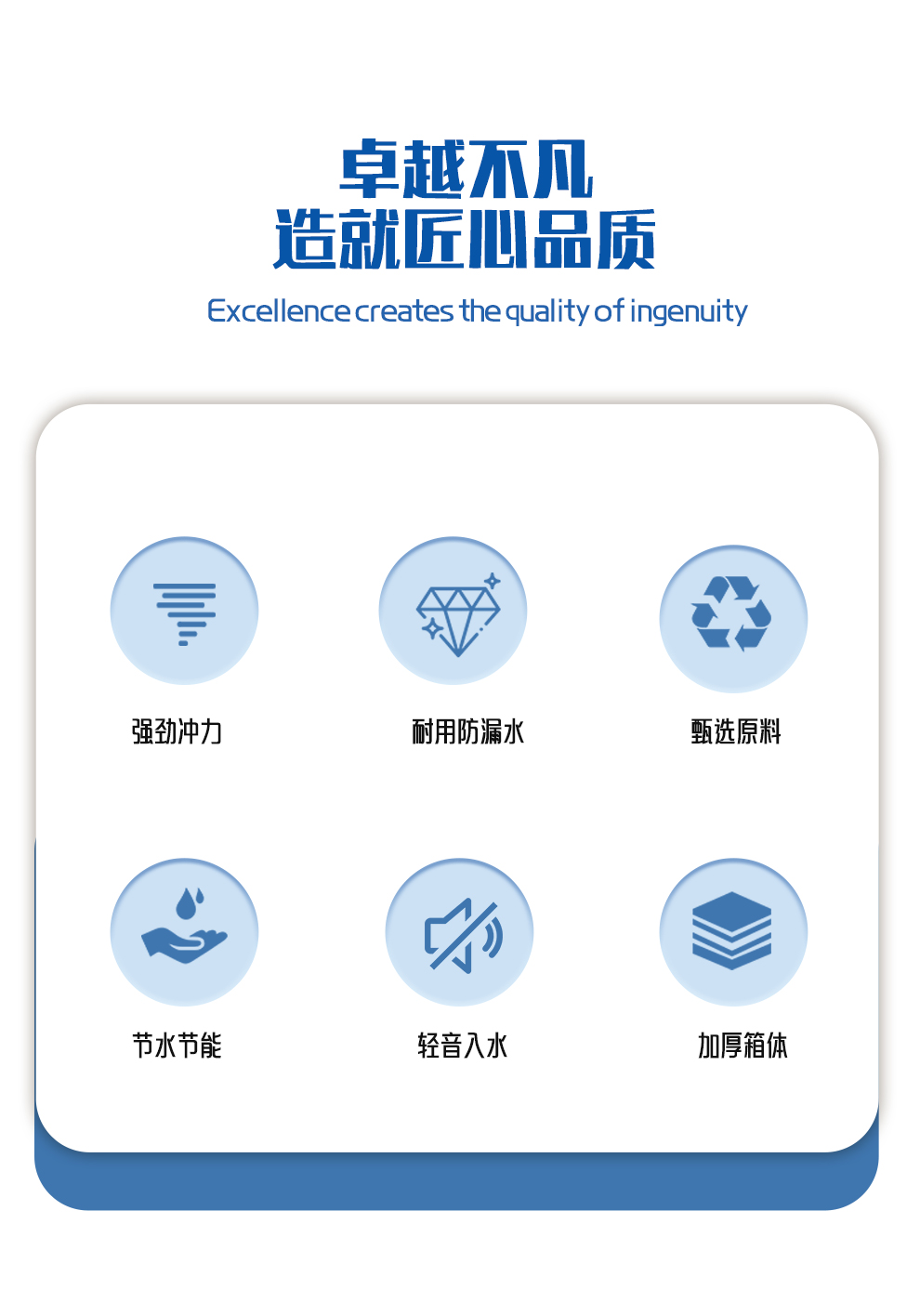 卓越不凡
造就匠心品质

Excellence creates the quality of ingenuity

强劲冲力

耐用防漏水

甄选原料

节水节能

轻音入水

加厚箱体