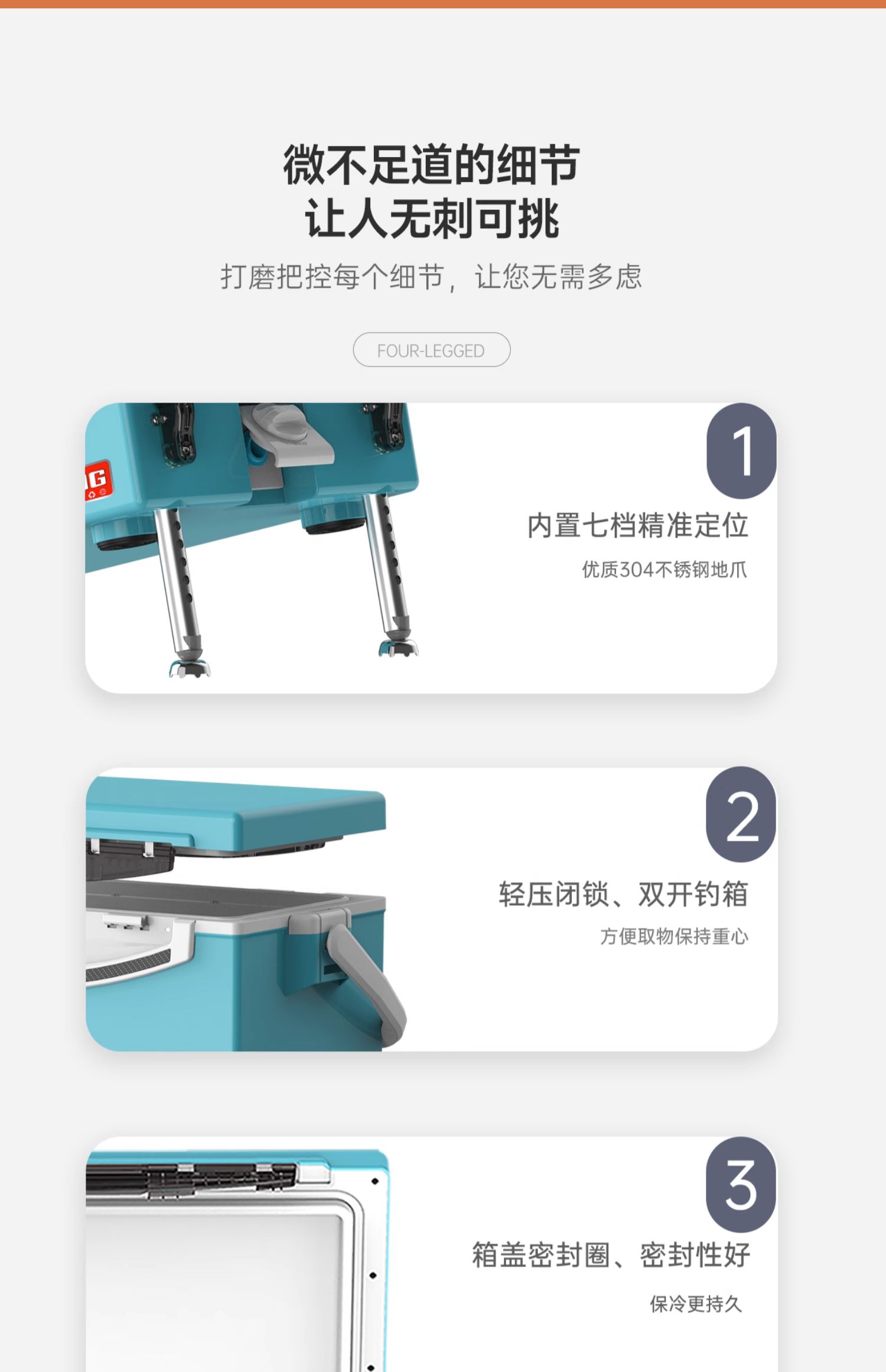 微不足道的细节
让人无刺可挑

打磨把控每个细节，让您无需多虑

FOUR-LEGGED

1

内置七档精准定位

优质304不锈钢地爪

2

轻压闭锁、双开钓箱

方便取物保持重心

3

箱盖密封圈、密封性好

保冷更持久