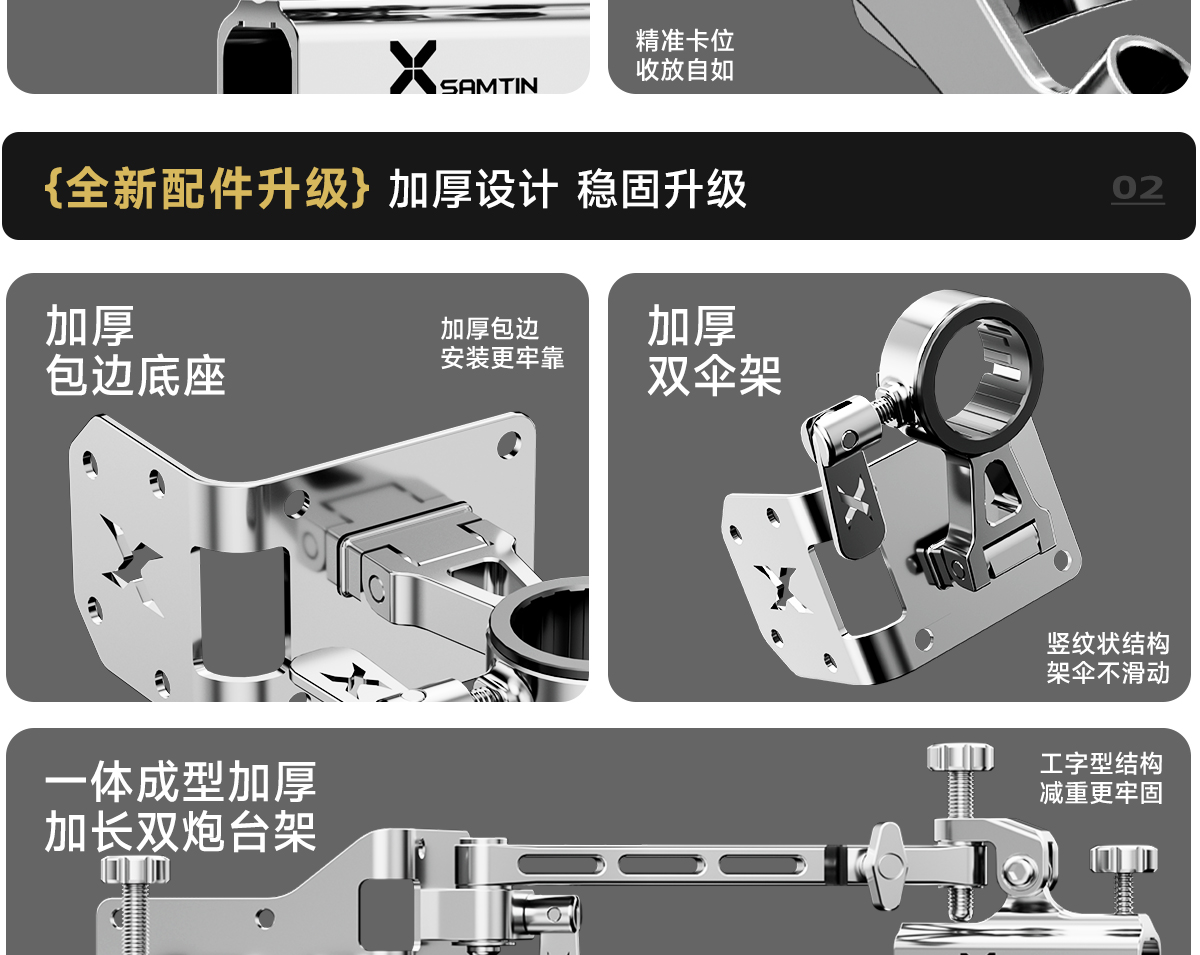 SAMTIN

精准卡位
收放自如

{全新配件升级} 加厚设计 稳固升级

02

加厚
包边底座

加厚包边
安装更牢靠

加厚
双伞架

竖纹状结构
架伞不滑动

一体成型加厚
加长双炮台架

工字型结构
减重更牢固