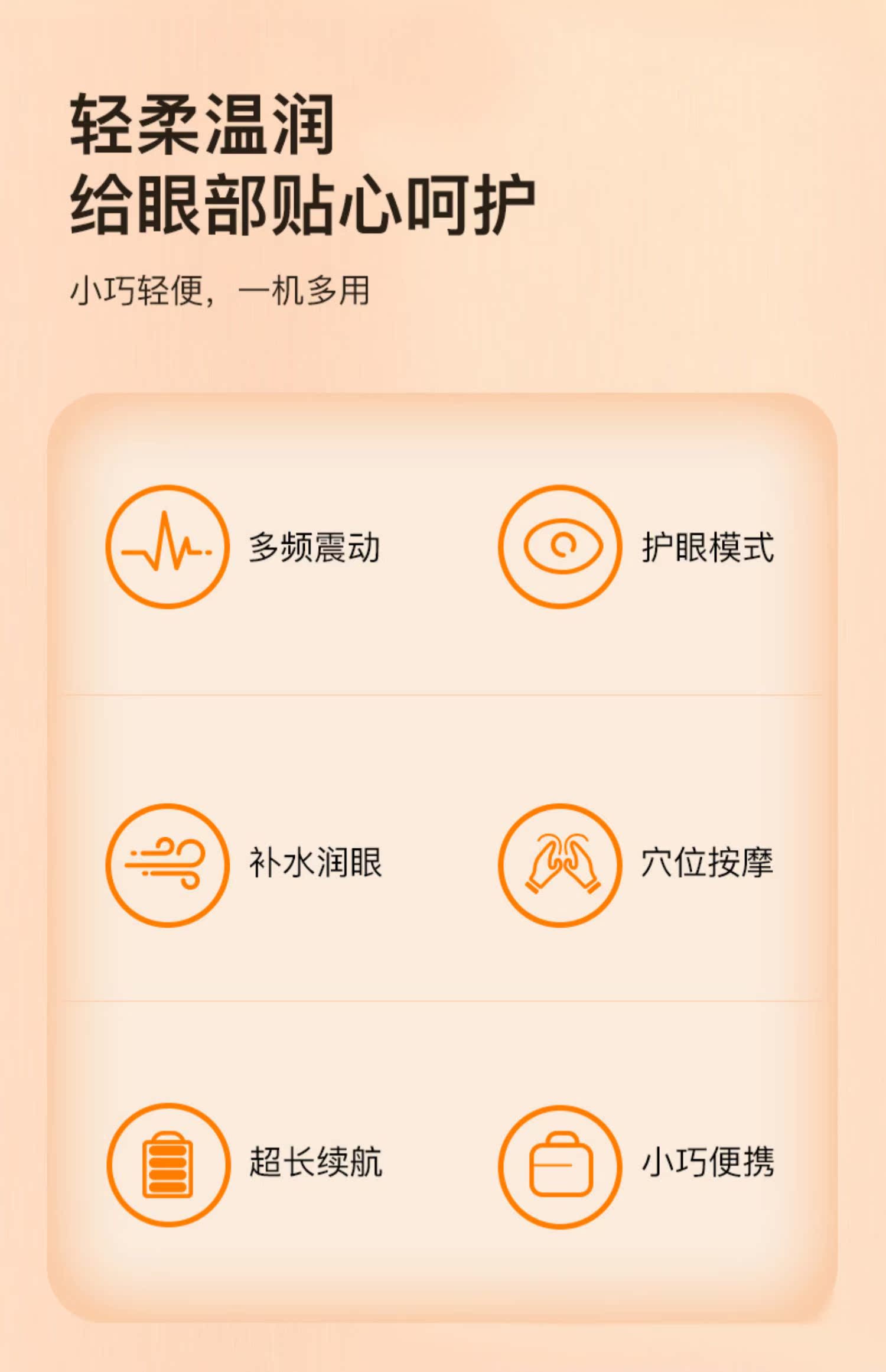 轻柔温润
给眼部贴心呵护

小巧轻便，一机多用

多频震动

护眼模式

补水润眼

穴位按摩

超长续航

小巧便携