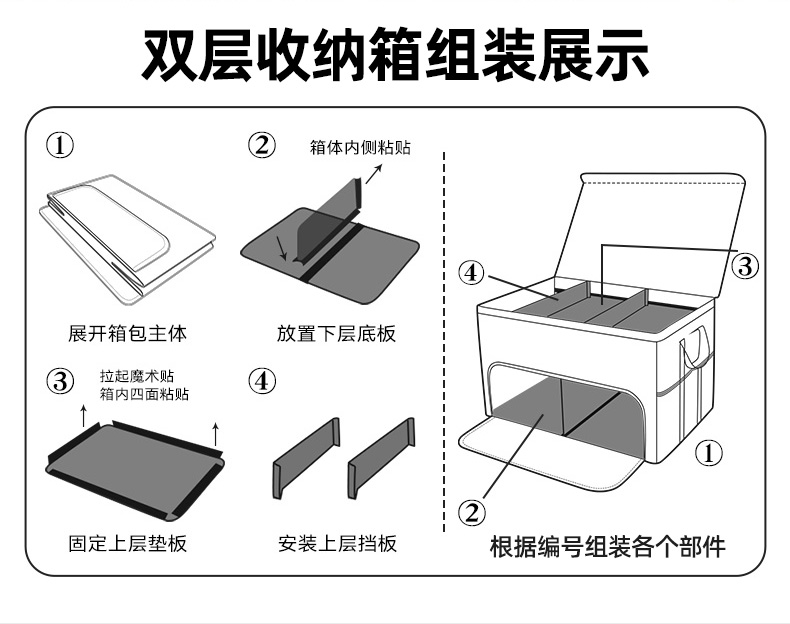 双层收纳箱组装展示

①
展开箱包主体

②
箱体内侧粘贴
放置下层底板

③
拉起魔术贴
箱内四面粘贴
固定上层垫板

④
安装上层挡板

④
③
①
②
根据编号组装各个部件