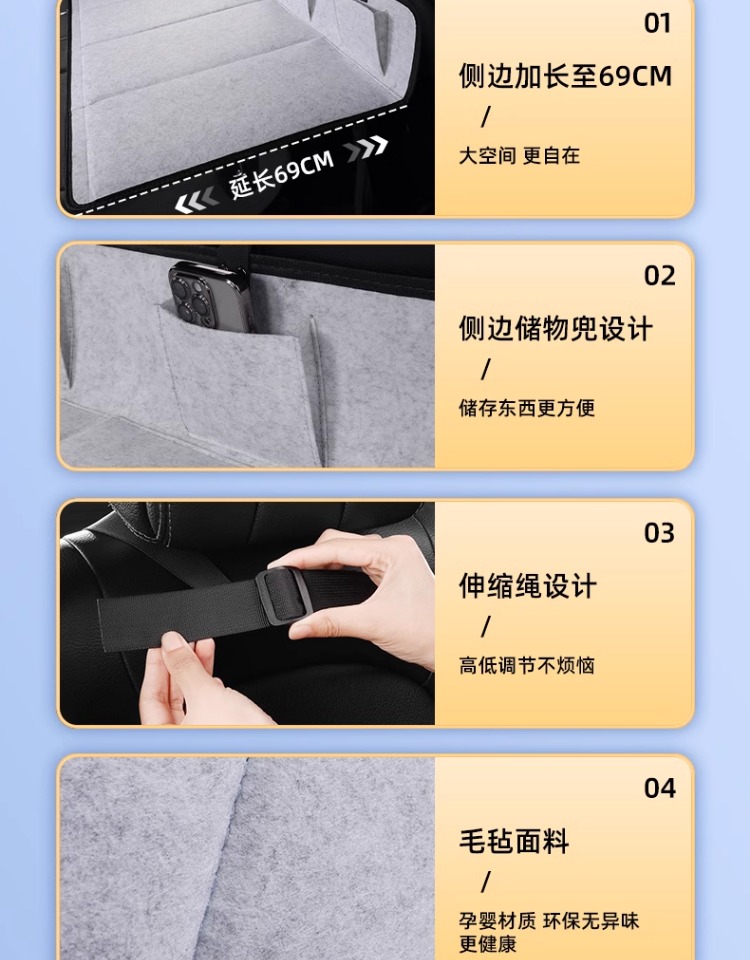 延长69CM

01
侧边加长至69CM
/
大空间 更自在

02
侧边储物兜设计
/
储存东西更方便

03
伸缩绳设计
/
高低调节不烦恼

04
毛毡面料
/
孕婴材质 环保无异味 更健康