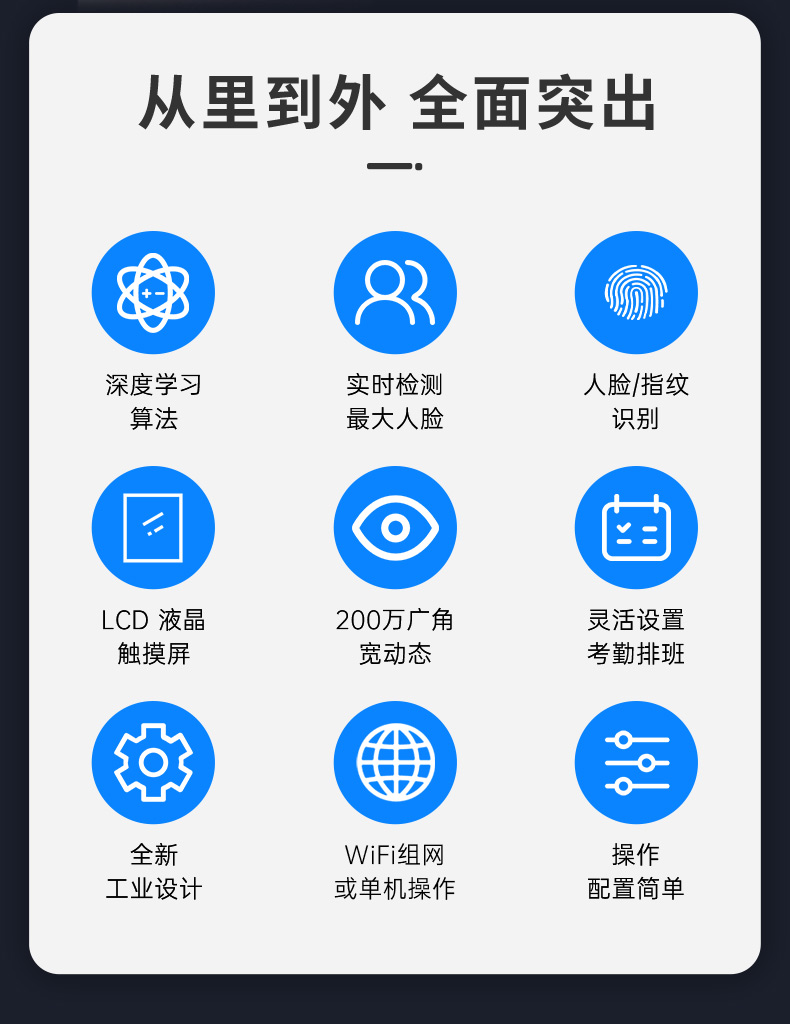 从里到外 全面突出

深度学习
算法

实时检测
最大人脸

人脸/指纹
识别

LCD 液晶
触摸屏

200万广角
宽动态

灵活设置
考勤排班

全新
工业设计

WiFi组网
或单机操作

操作
配置简单