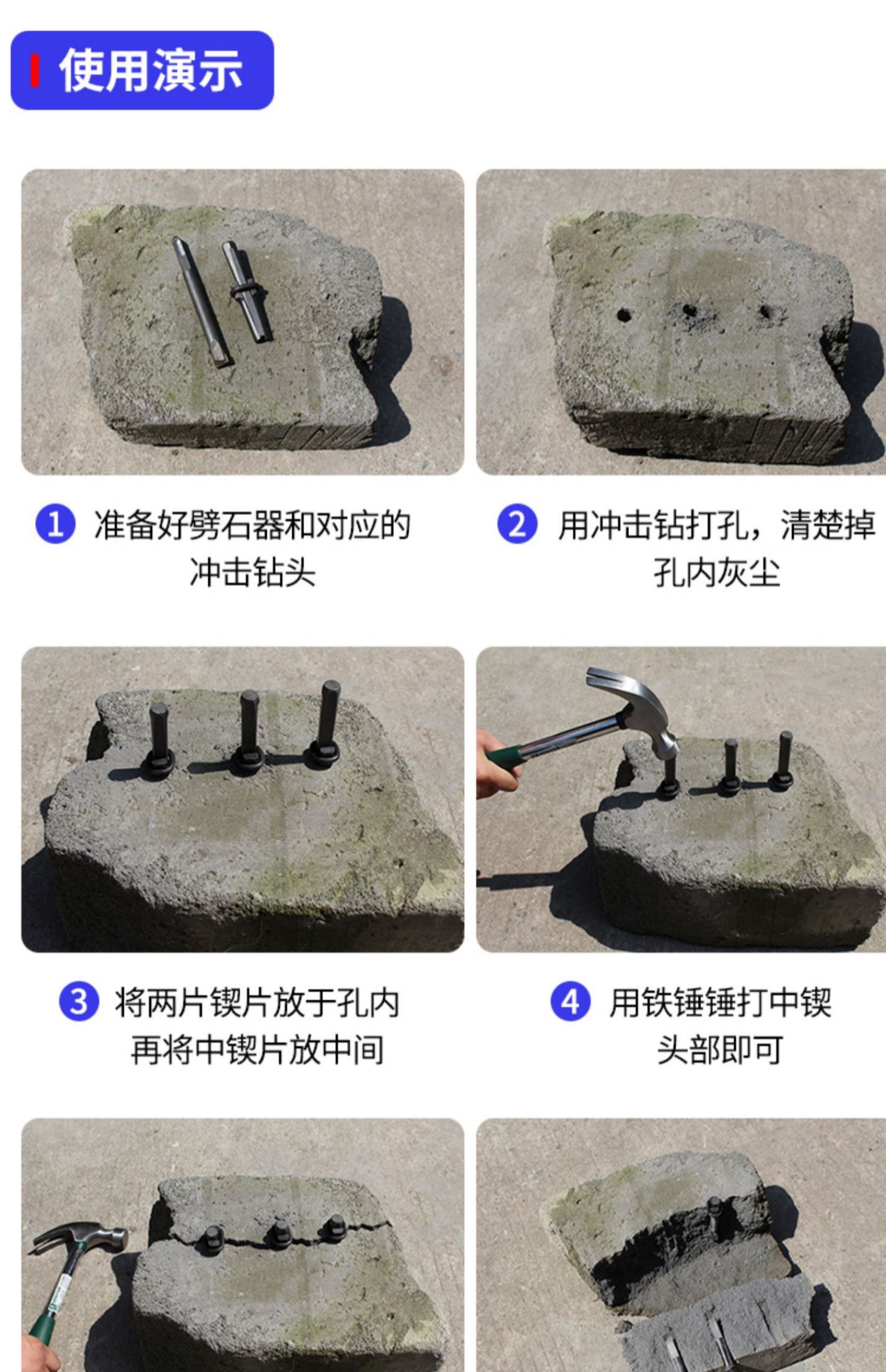 使用演示

1 准备好劈石器和对应的冲击钻头

2 用冲击钻打孔，清楚掉孔内灰尘

3 将两片锲片放于孔内再将中锲片放中间

4 用铁锤锤打中锲头部即可