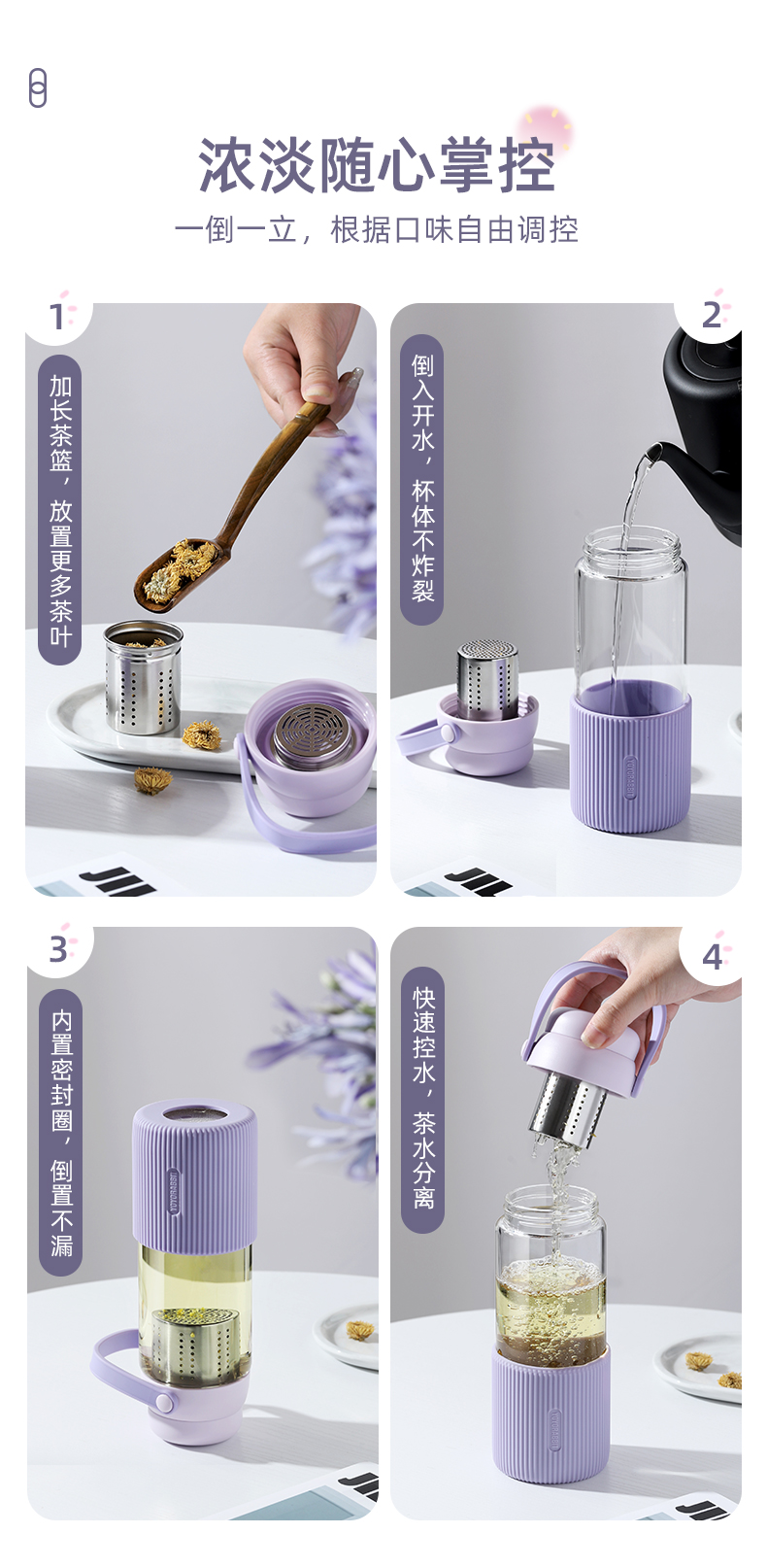 浓淡随心掌控

一倒一立，根据口味自由调控

1

加长茶篮，放置更多茶叶

2

倒入开水，杯体不炸裂

3

内置密封圈，倒置不漏

4

快速控水，茶水分离