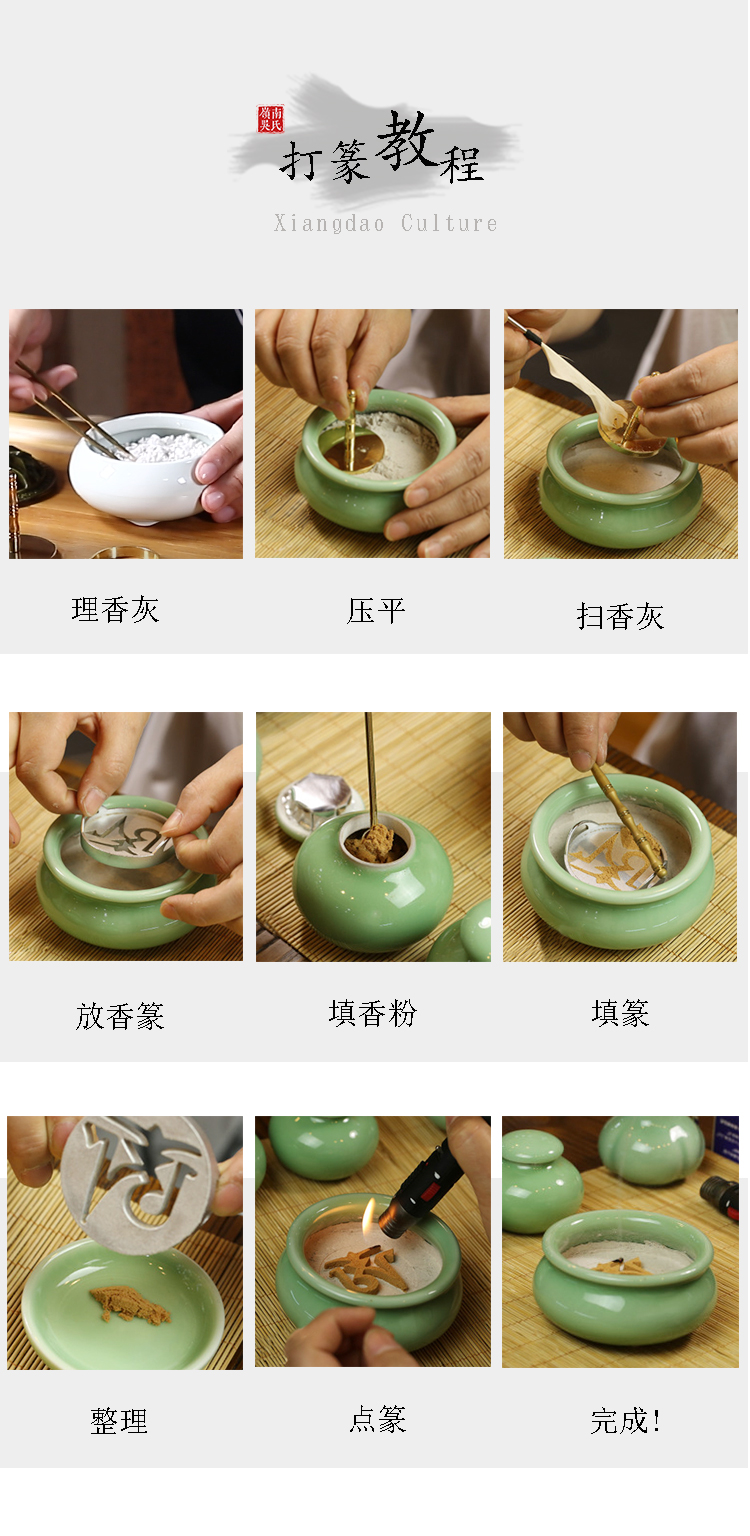 岭南吴氏

打篆教程

Xiangdao Culture

理香灰

压平

扫香灰

放香篆

填香粉

填篆

整理

点篆

完成!